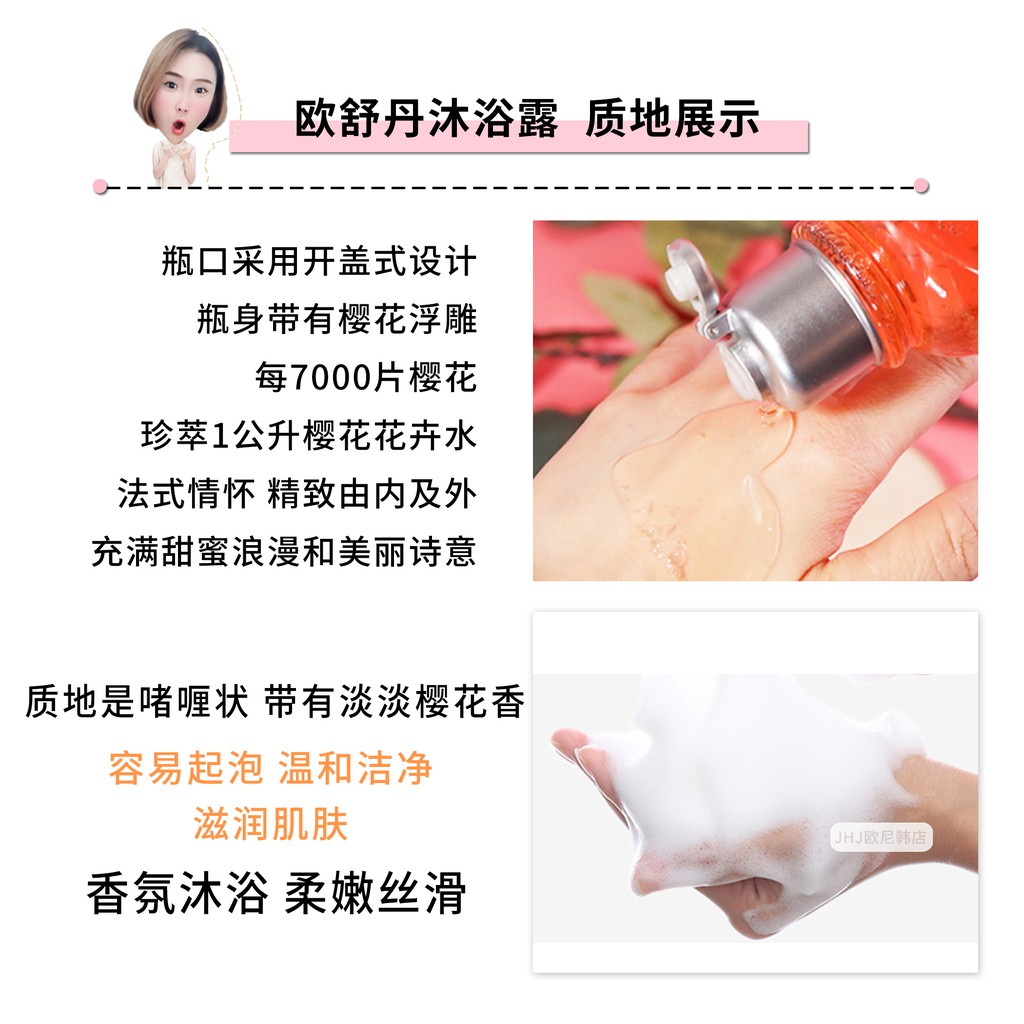 欧舒丹沐浴露 质地展示

瓶口采用开盖式设计
瓶身带有樱花浮雕
每7000片樱花
珍萃1公升樱花花卉水
法式情怀 精致由内及外
充满甜蜜浪漫和美丽诗意

质地是啫喱状 带有淡淡樱花香
容易起泡 温和洁净
滋润肌肤
香氛沐浴 柔嫩丝滑

JHJ欧尼韩店