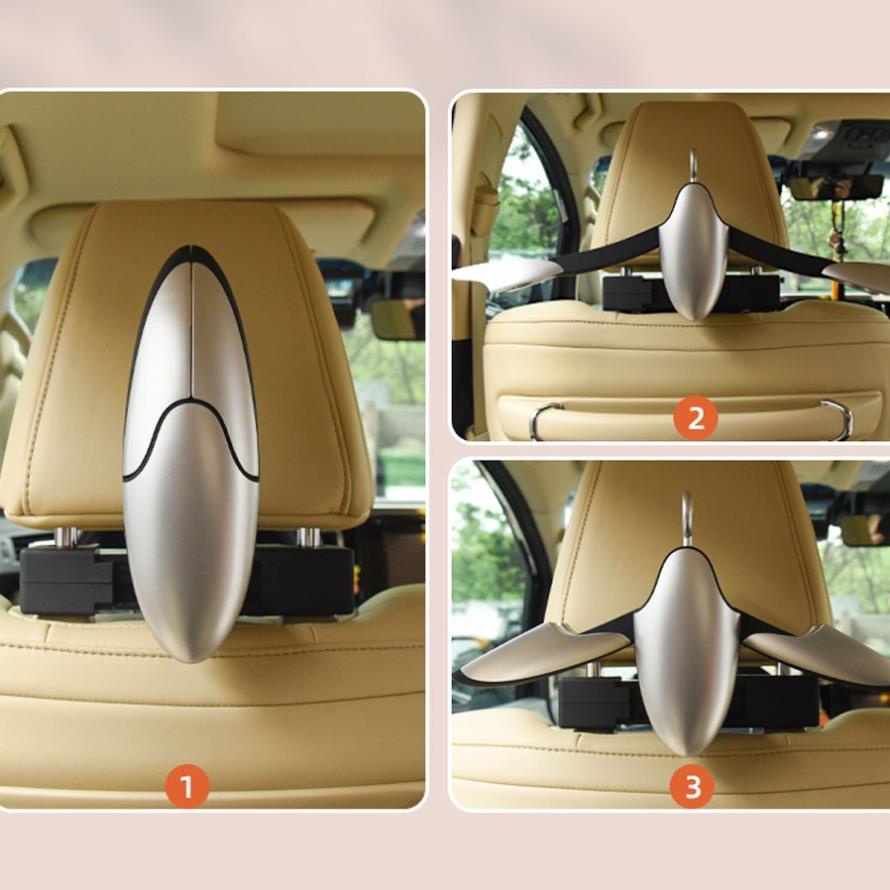 1

2

3