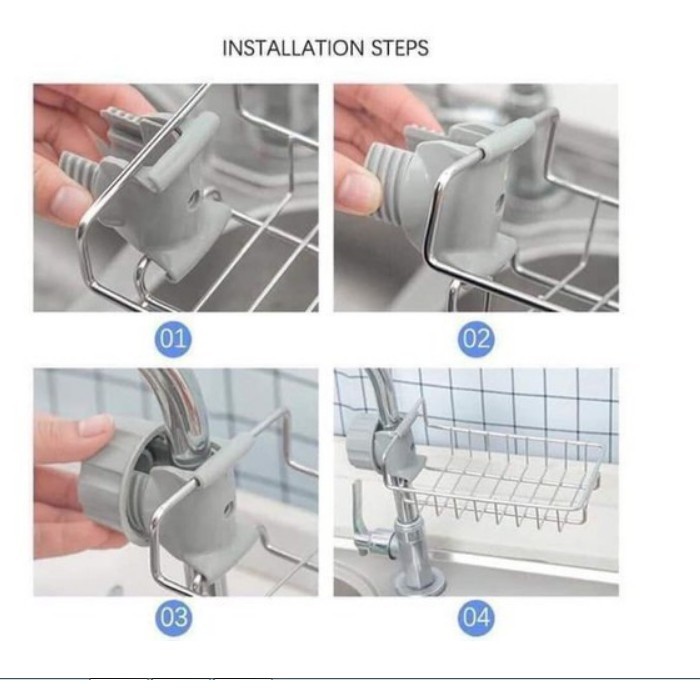 INSTALLATION STEPS

01

02

03

04