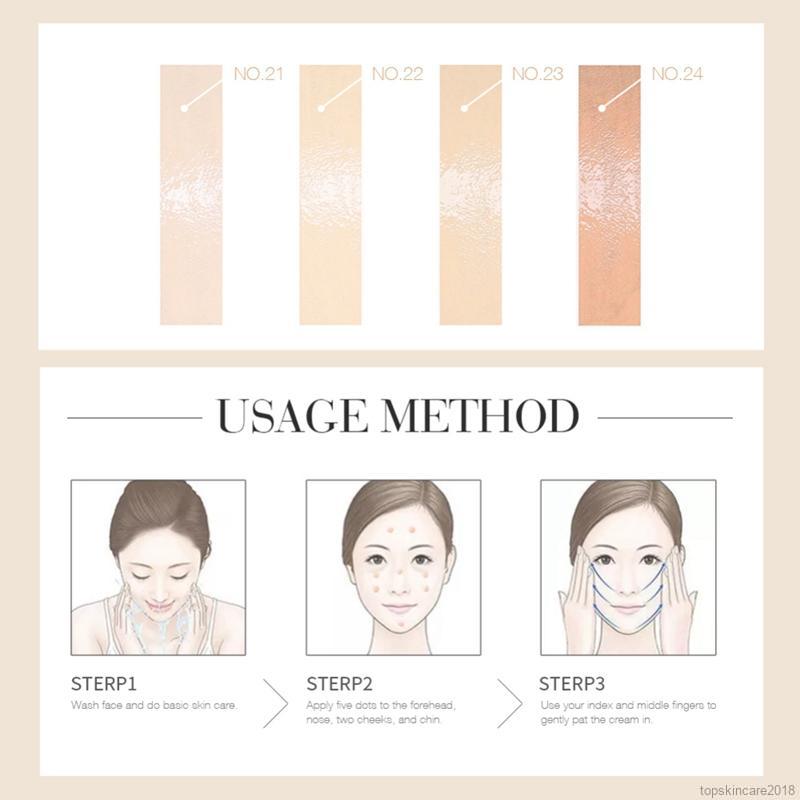 NO.21

NO.22

NO.23

NO.24

USAGE METHOD

STERP1
Wash face and do basic skin care.

STERP2
Apply five dots to the forehead, nose, two cheeks, and chin.

STERP3
Use your index and middle fingers to gently pat the cream in.

topskincare2018