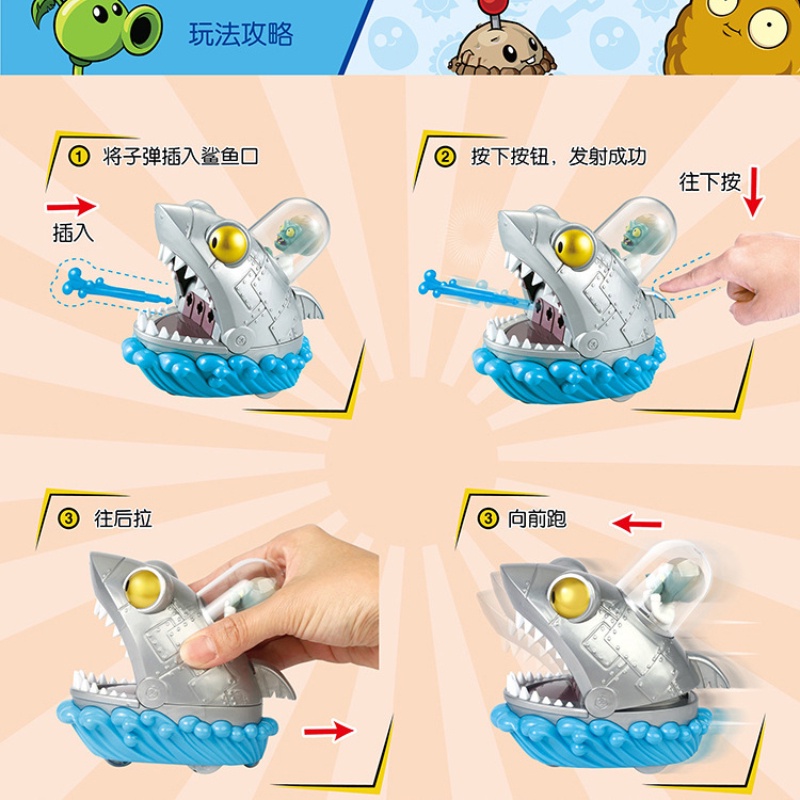 玩法攻略

① 将子弹插入鲨鱼口

插入

② 按下按钮，发射成功

往下按

③ 往后拉

③ 向前跑