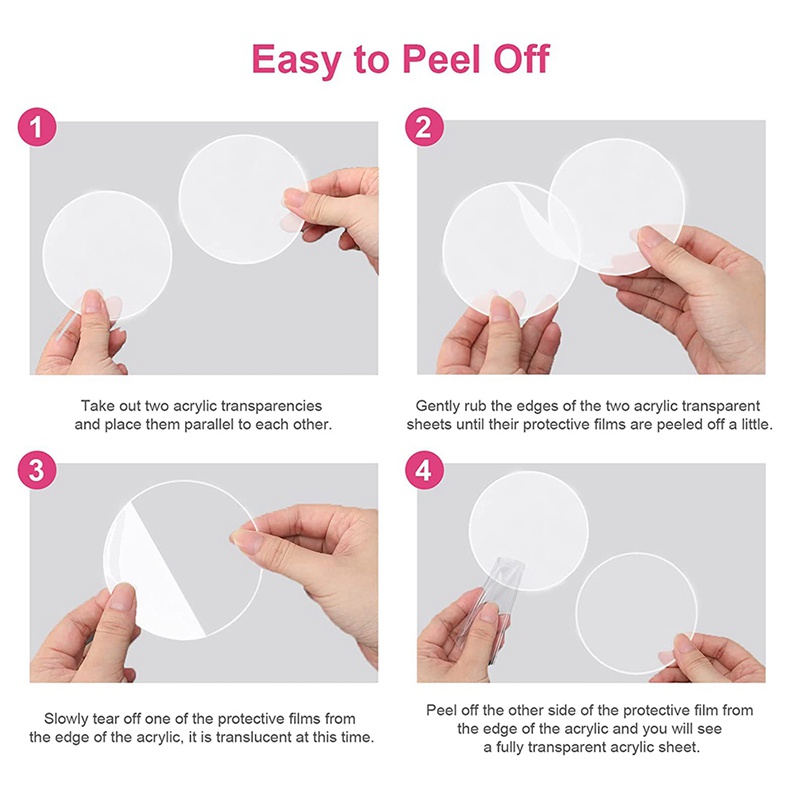 Easy to Peel Off

1

Take out two acrylic transparencies and place them parallel to each other.

2

Gently rub the edges of the two acrylic transparent sheets until their protective films are peeled off a little.

3

Slowly tear off one of the protective films from the edge of the acrylic, it is translucent at this time.

4

Peel off the other side of the protective film from the edge of the acrylic and you will see a fully transparent acrylic sheet.