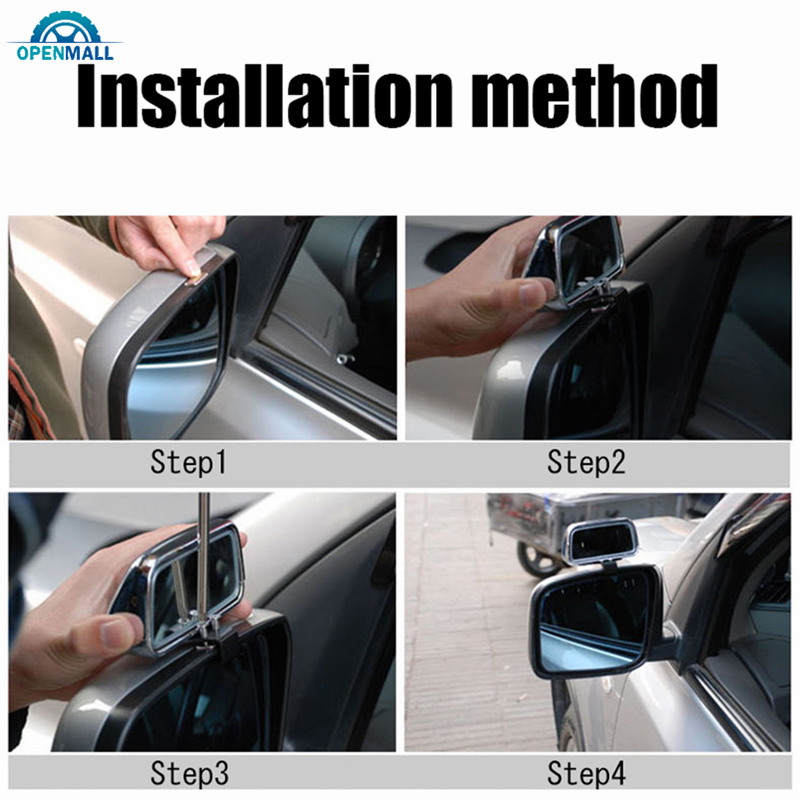 OPENMALL

Installation method

Step1

Step2

Step3

Step4