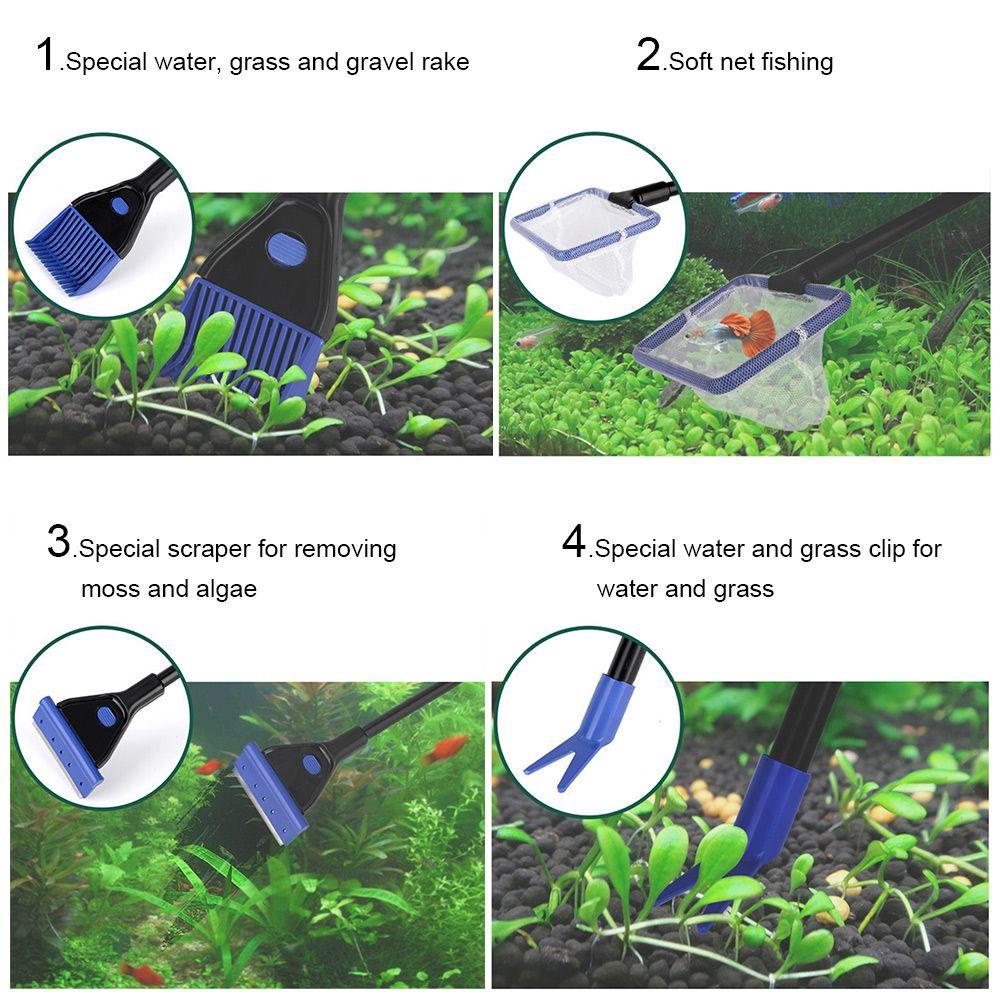 1.Special water, grass and gravel rake

2.Soft net fishing

3.Special scraper for removing moss and algae

4.Special water and grass clip for water and grass