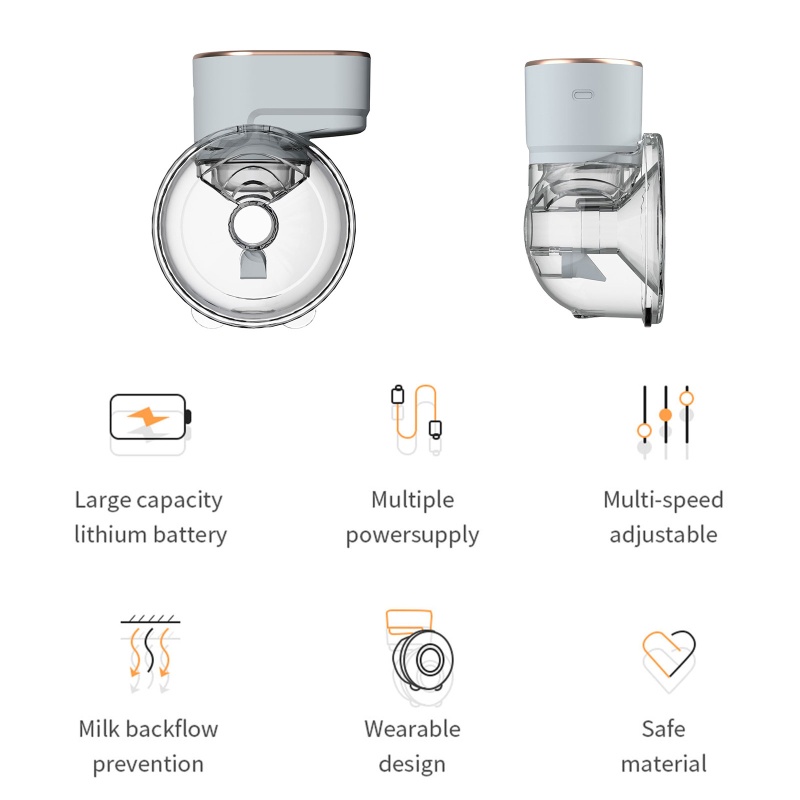 Large capacity lithium battery

Multiple powersupply

Multi-speed adjustable

Milk backflow prevention

Wearable design

Safe material