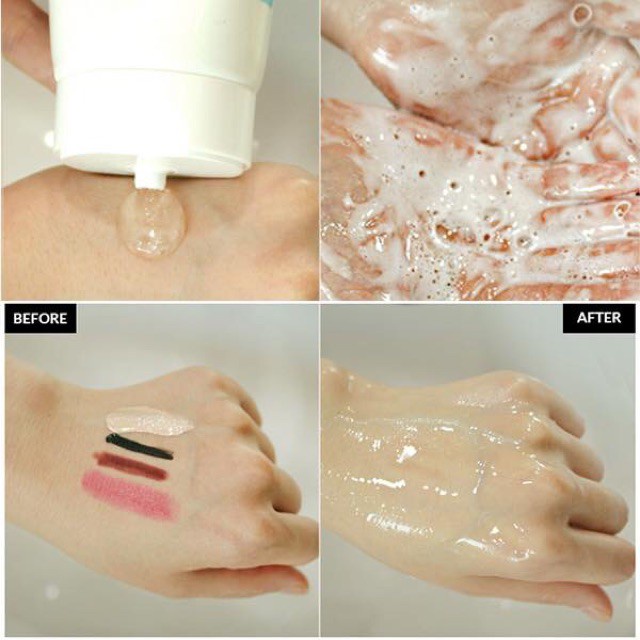 BEFORE

AFTER