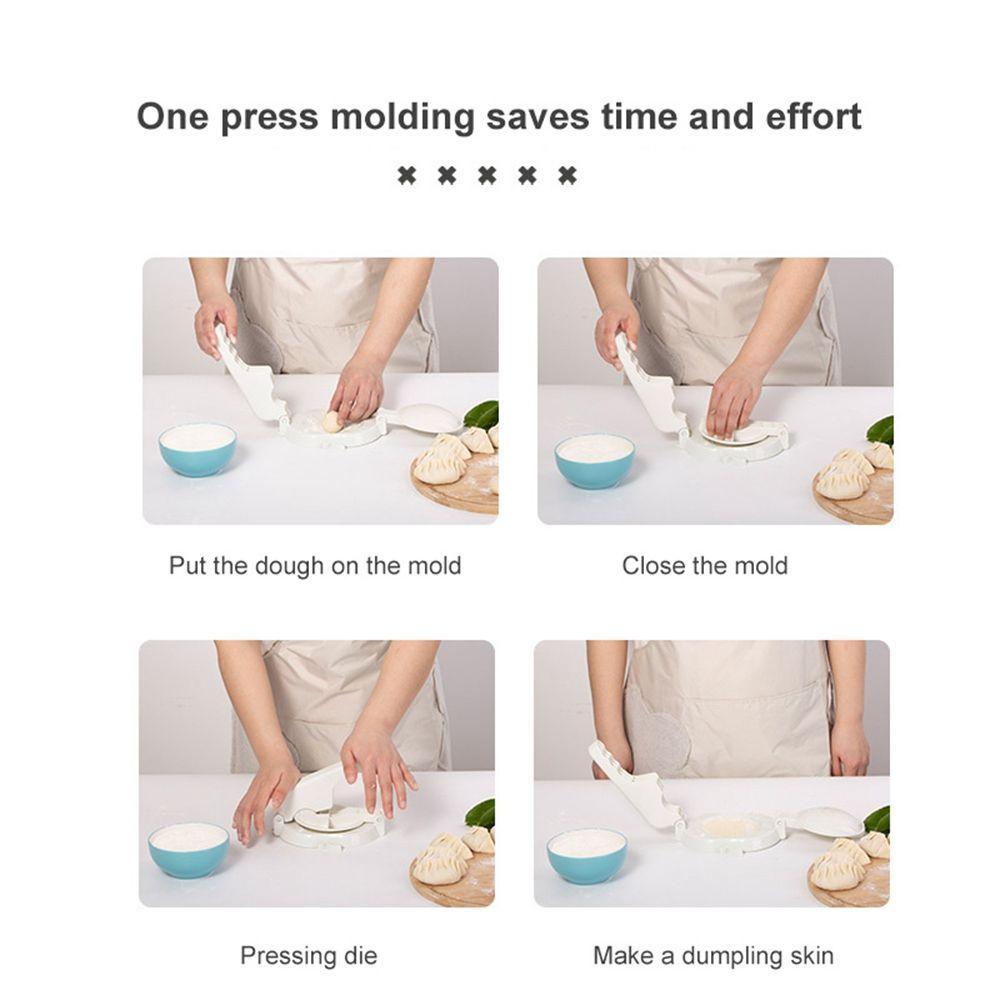 One press molding saves time and effort

× × × × ×

Put the dough on the mold

Close the mold

Pressing die

Make a dumpling skin