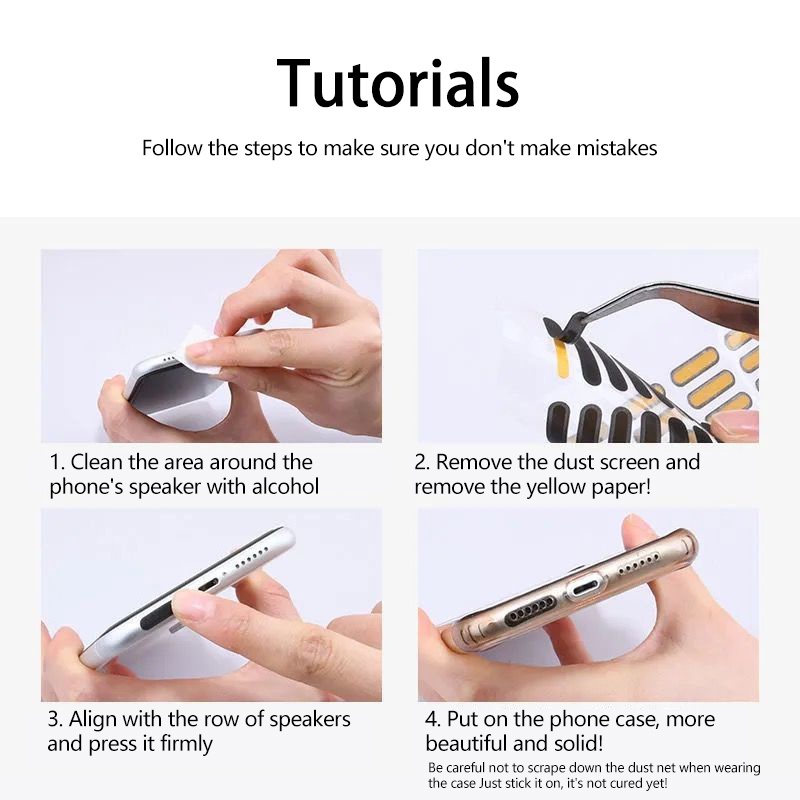 Tutorials

Follow the steps to make sure you don't make mistakes

1. Clean the area around the phone's speaker with alcohol

2. Remove the dust screen and remove the yellow paper!

3. Align with the row of speakers and press it firmly

4. Put on the phone case, more beautiful and solid!

Be careful not to scrape down the dust net when wearing the case Just stick it on, it's not cured yet!