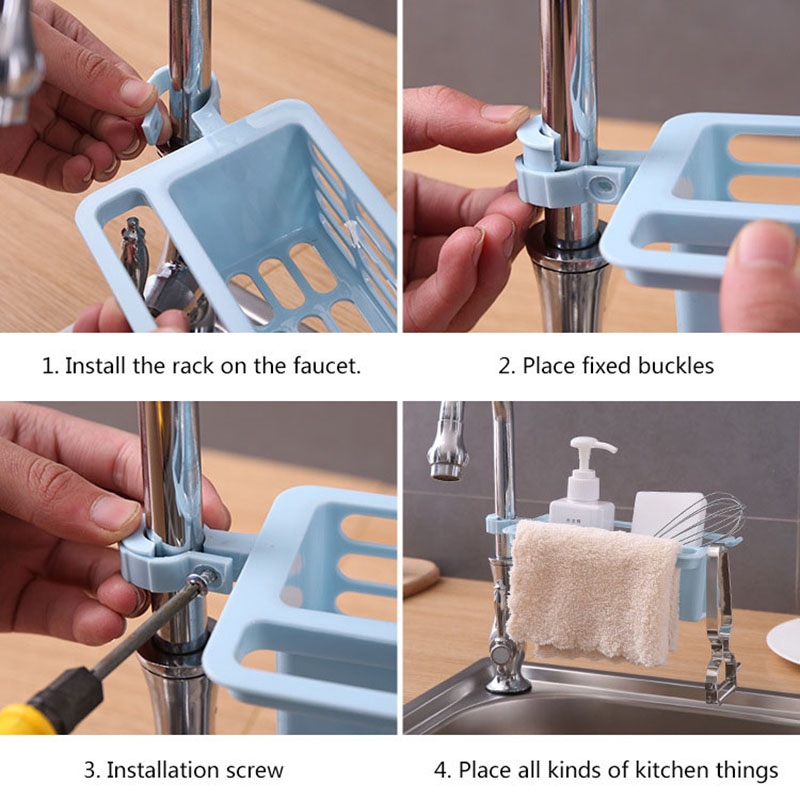 1. Install the rack on the faucet.

2. Place fixed buckles

3. Installation screw

4. Place all kinds of kitchen things