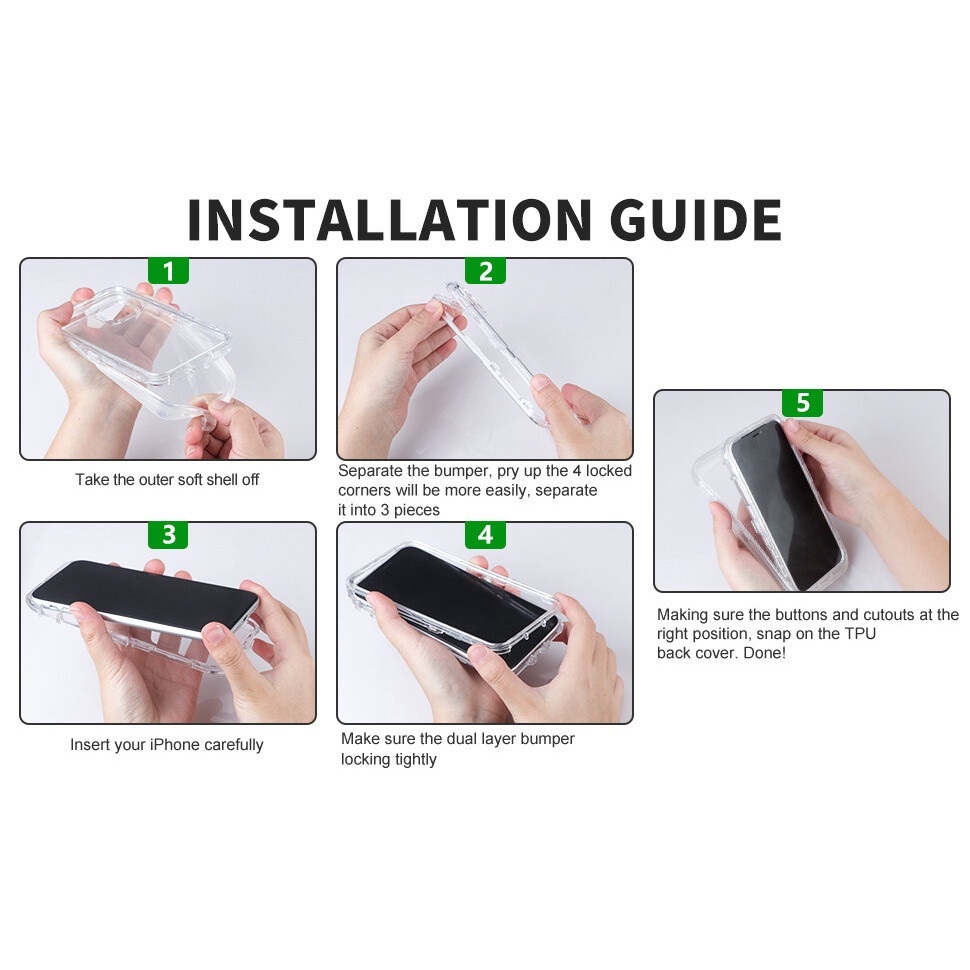 INSTALLATION GUIDE

1

Take the outer soft shell off

2

Separate the bumper, pry up the 4 locked corners will be more easily, separate it into 3 pieces

3

Insert your iPhone carefully

4

Make sure the dual layer bumper locking tightly

5

Making sure the buttons and cutouts at the right position, snap on the TPU back cover. Done!