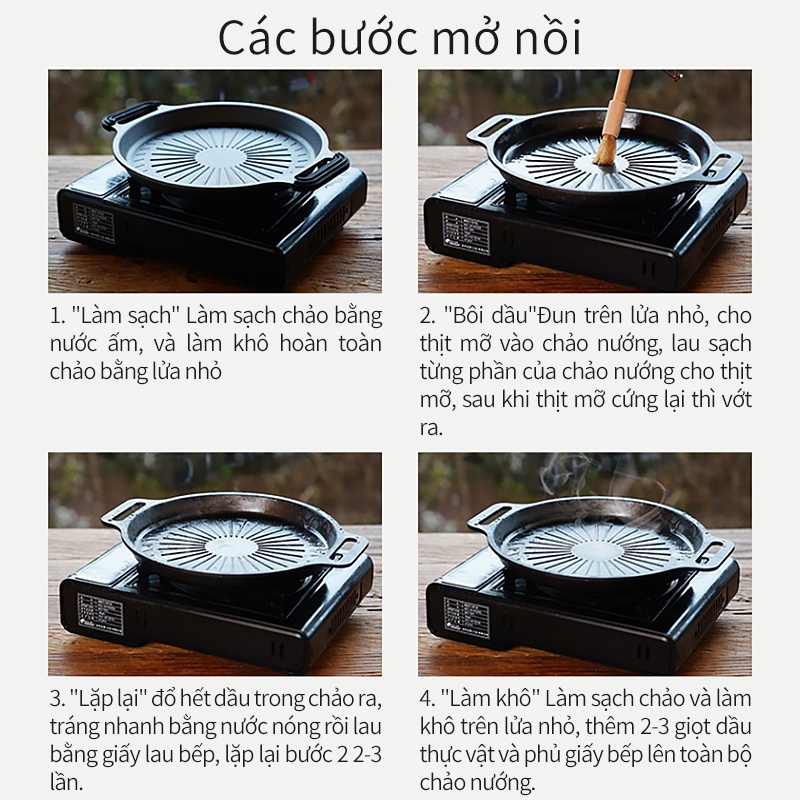 Các bước mở nồi

1. "Làm sạch" Làm sạch chảo bằng nước ấm, và làm khô hoàn toàn chảo bằng lửa nhỏ

2. "Bôi dầu"Đun trên lửa nhỏ, cho thịt mỡ vào chảo nướng, lau sạch từng phần của chảo nướng cho thịt mỡ, sau khi thịt mỡ cứng lại thì vớt ra.

3. "Lặp lại" đổ hết dầu trong chảo ra, tráng nhanh bằng nước nóng rồi lau bằng giấy lau bếp, lặp lại bước 2 2-3 lần.

4. "Làm khô" Làm sạch chảo và làm khô trên lửa nhỏ, thêm 2-3 giọt dầu thực vật và phủ giấy bếp lên toàn bộ chảo nướng.