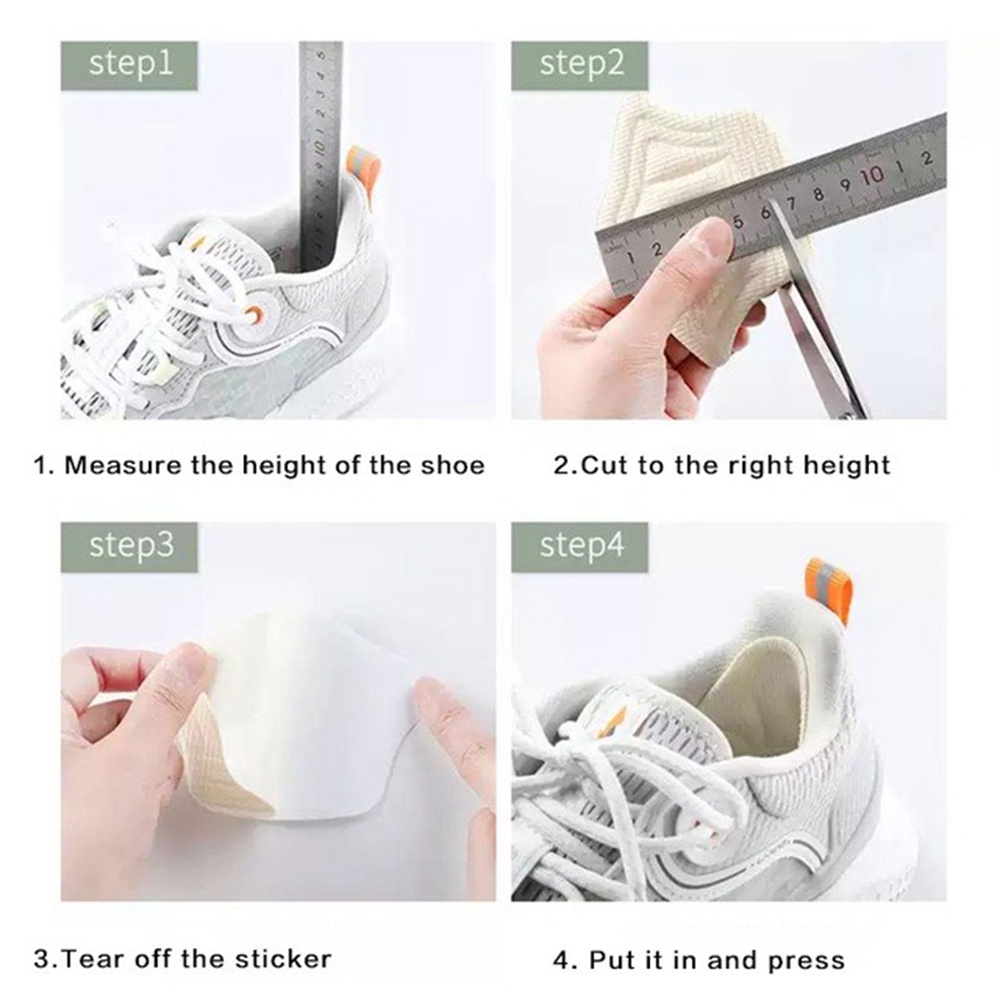 step1

1. Measure the height of the shoe

step2

1 2 3 4 5 6 7 8 9 10 1 2

2.Cut to the right height

step3

3.Tear off the sticker

step4

4. Put it in and press