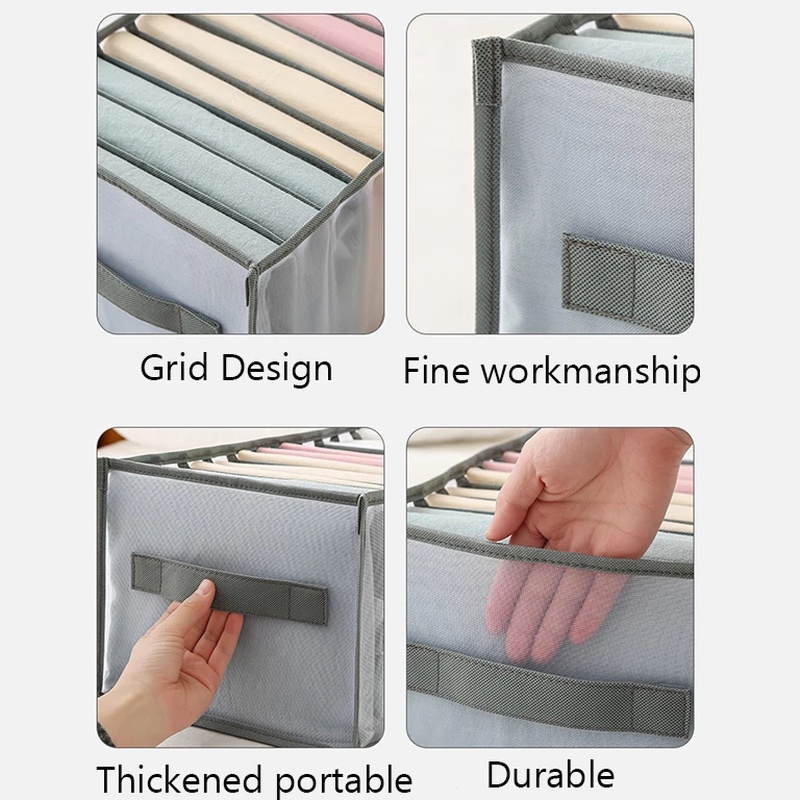 Grid Design

Fine workmanship

Thickened portable

Durable