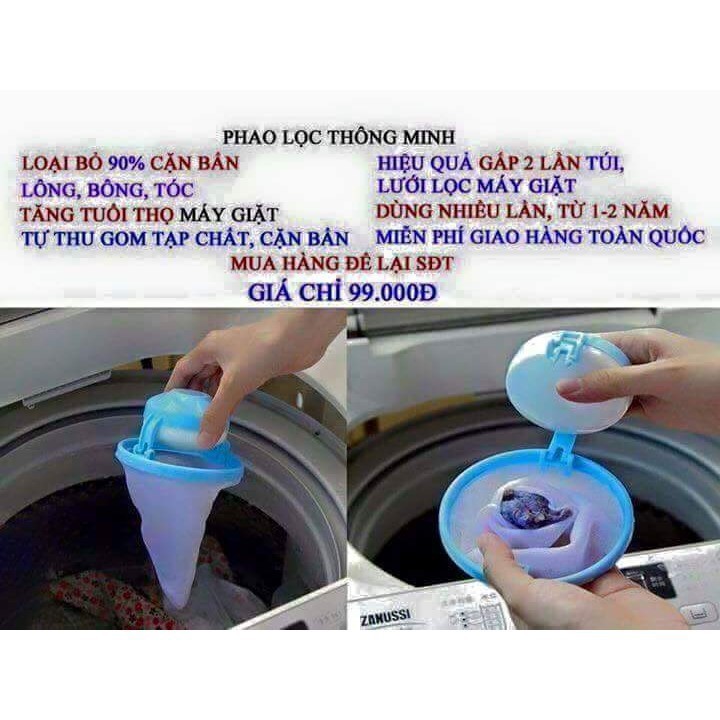 PHAO LỌC THÔNG MINH

LOẠI BỎ 90% CẶN BẨN
LÔNG, BÔNG, TÓC
TĂNG TUỔI THỌ MÁY GIẶT
TỰ THU GOM TẠP CHẤT, CẶN BẨN

HIỆU QUẢ GẤP 2 LẦN TÚI, LƯỚI LỌC MÁY GIẶT
DÙNG NHIỀU LẦN, TỪ 1-2 NĂM
MIỄN PHÍ GIAO HÀNG TOÀN QUỐC

MUA HÀNG ĐỂ LẠI SĐT
GIÁ CHỈ 99.000Đ

ZANUSSI