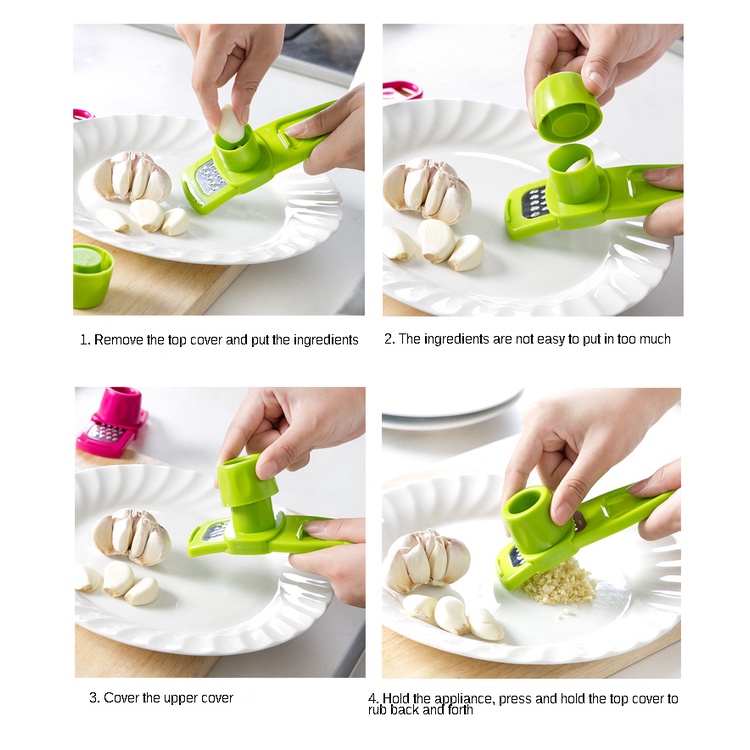 1. Remove the top cover and put the ingredients

2. The ingredients are not easy to put in too much

3. Cover the upper cover

4. Hold the appliance, press and hold the top cover to rub back and forth