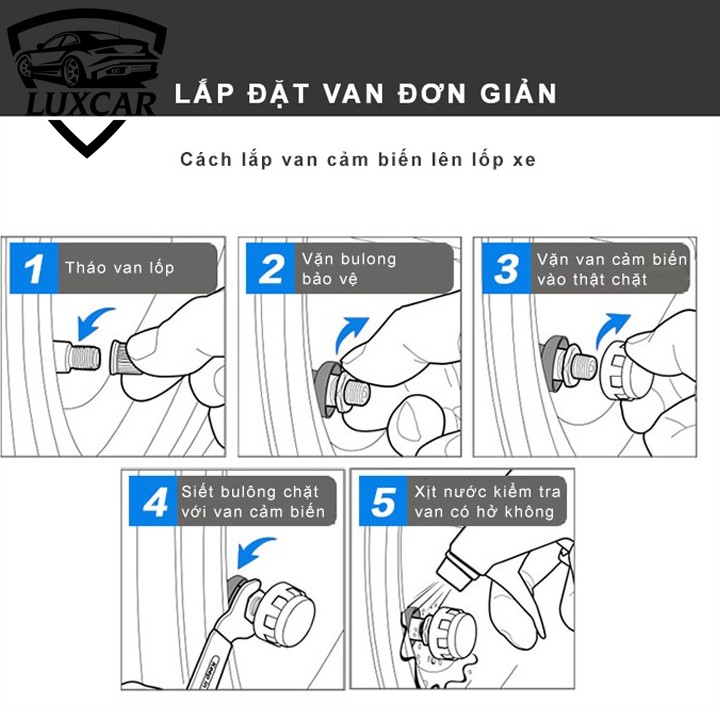 LUXCAR

LẮP ĐẶT VAN ĐƠN GIẢN

Cách lắp van cảm biến lên lốp xe

1 Tháo van lốp

2 Vặn bulong bảo vệ

3 Vặn van cảm biến vào thật chặt

4 Siết bulông chặt với van cảm biến

5 Xịt nước kiểm tra van có hở không