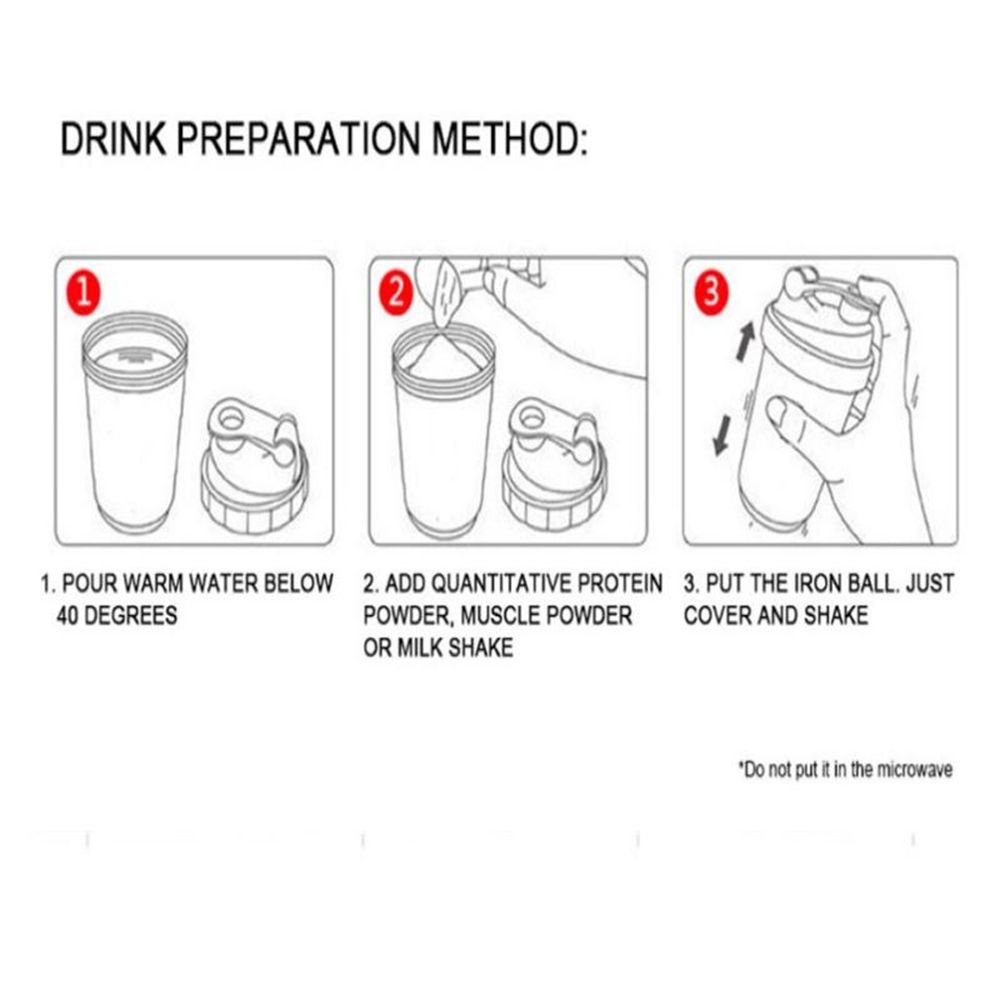 DRINK PREPARATION METHOD:

1

2

3

1. POUR WARM WATER BELOW 40 DEGREES

2. ADD QUANTITATIVE PROTEIN POWDER, MUSCLE POWDER OR MILK SHAKE

3. PUT THE IRON BALL. JUST COVER AND SHAKE

*Do not put it in the microwave