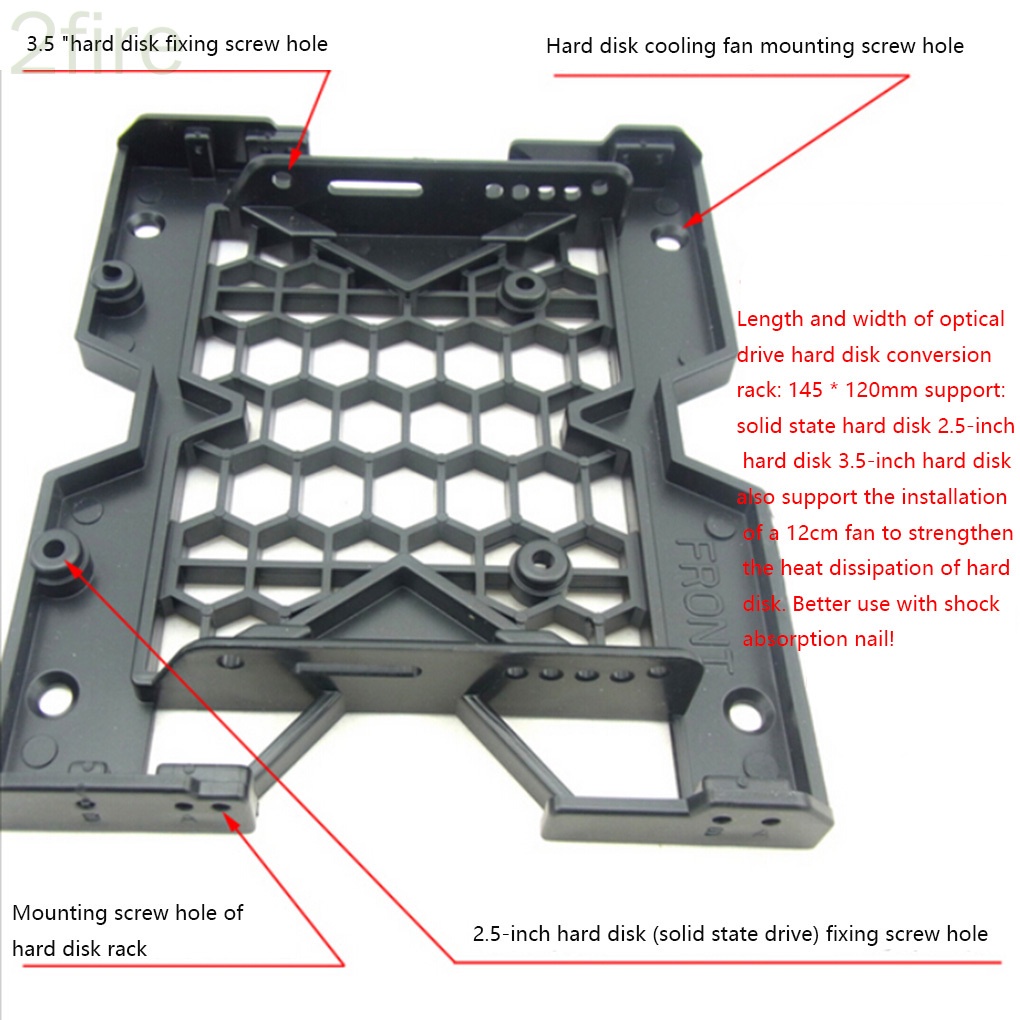 2fire

3.5 "hard disk fixing screw hole

Hard disk cooling fan mounting screw hole

Length and width of optical drive hard disk conversion rack: 145 * 120mm support: solid state hard disk 2.5-inch hard disk 3.5-inch hard disk also support the installation of a 12cm fan to strengthen the heat dissipation of hard disk. Better use with shock absorption nail!

FRONT

Mounting screw hole of hard disk rack

2.5-inch hard disk (solid state drive) fixing screw hole