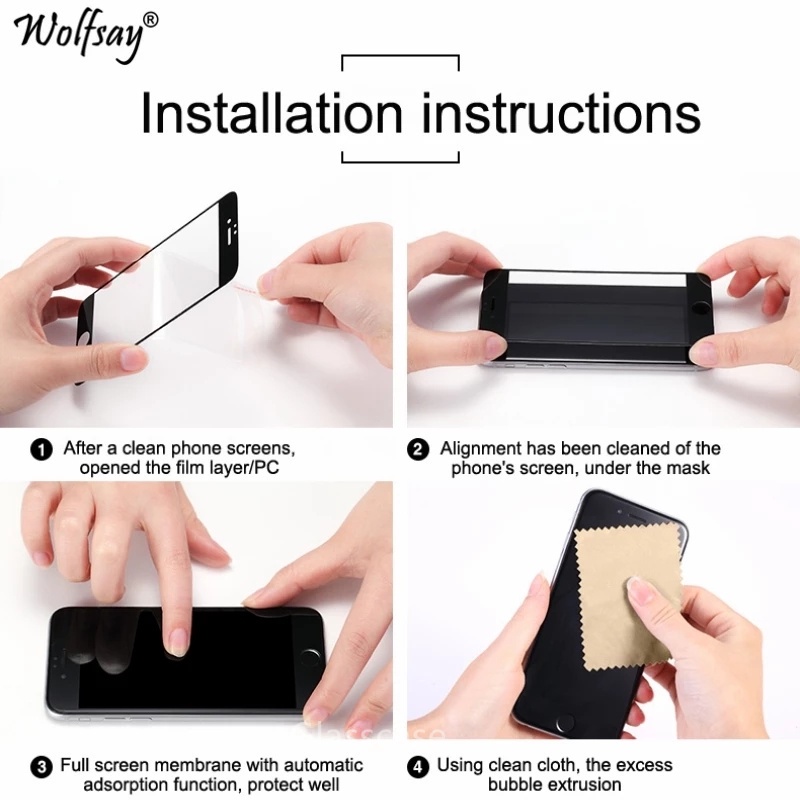 Wolfsay®

Installation instructions

1 After a clean phone screens, opened the film layer/PC

2 Alignment has been cleaned of the phone's screen, under the mask

3 Full screen membrane with automatic adsorption function, protect well

4 Using clean cloth, the excess bubble extrusion