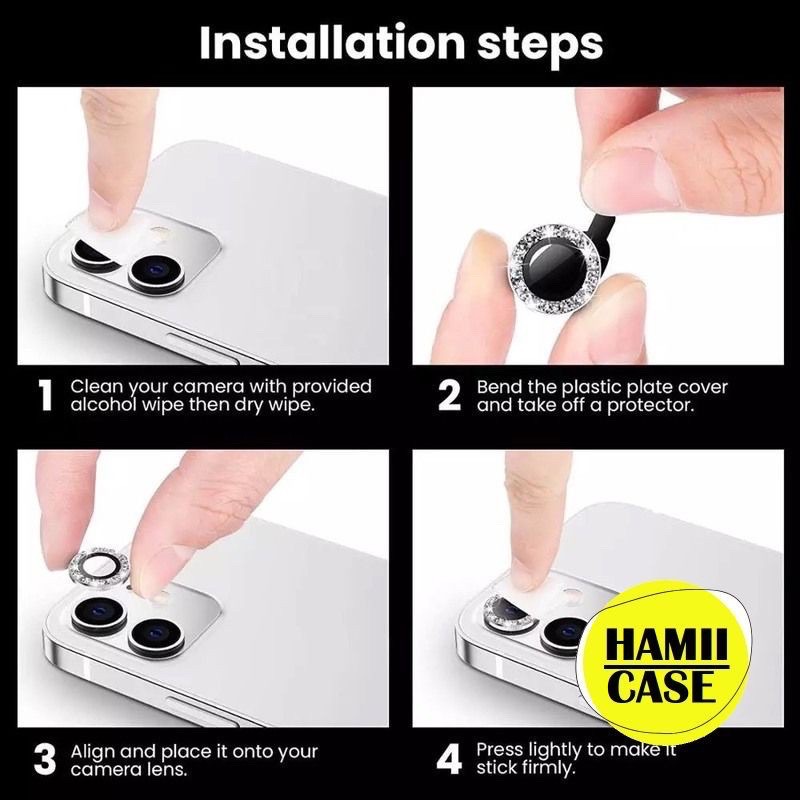 Installation steps

1 Clean your camera with provided alcohol wipe then dry wipe.

2 Bend the plastic plate cover and take off a protector.

3 Align and place it onto your camera lens.

4 Press lightly to make it stick firmly.

HAMII CASE