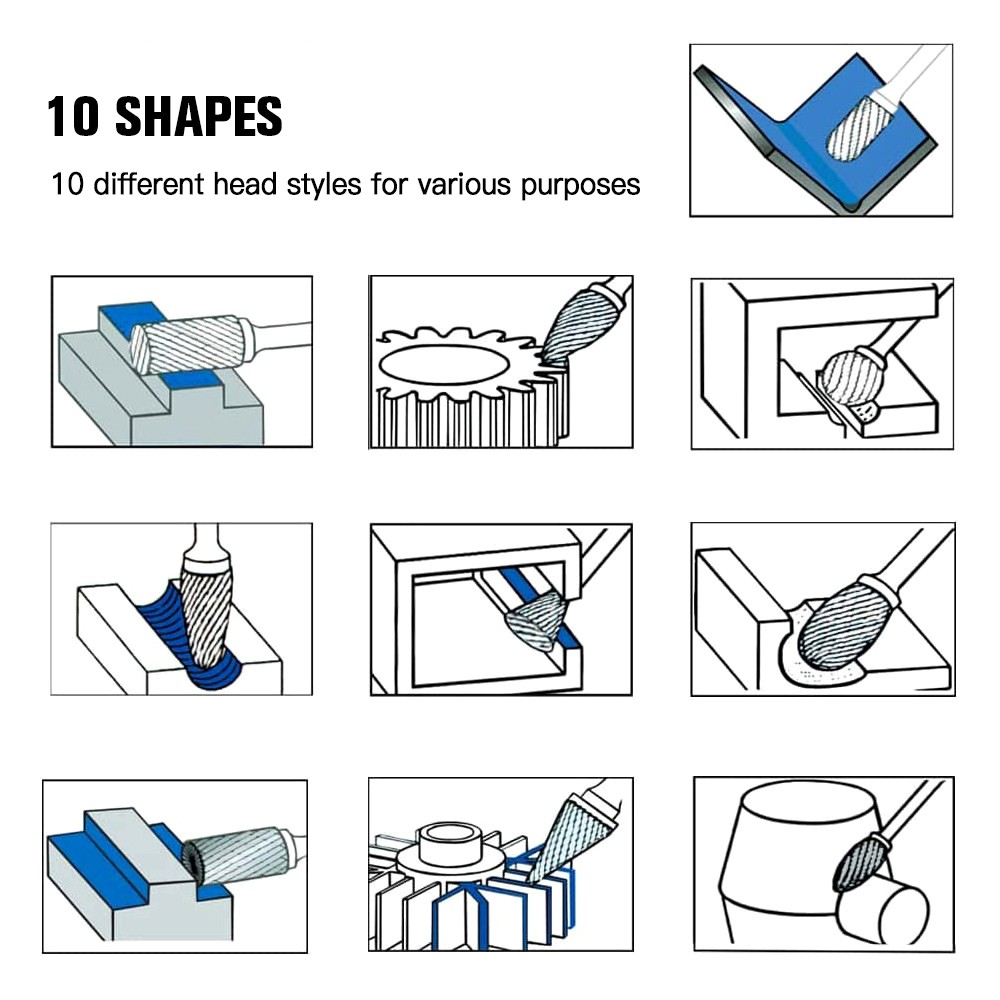 10 SHAPES

10 different head styles for various purposes