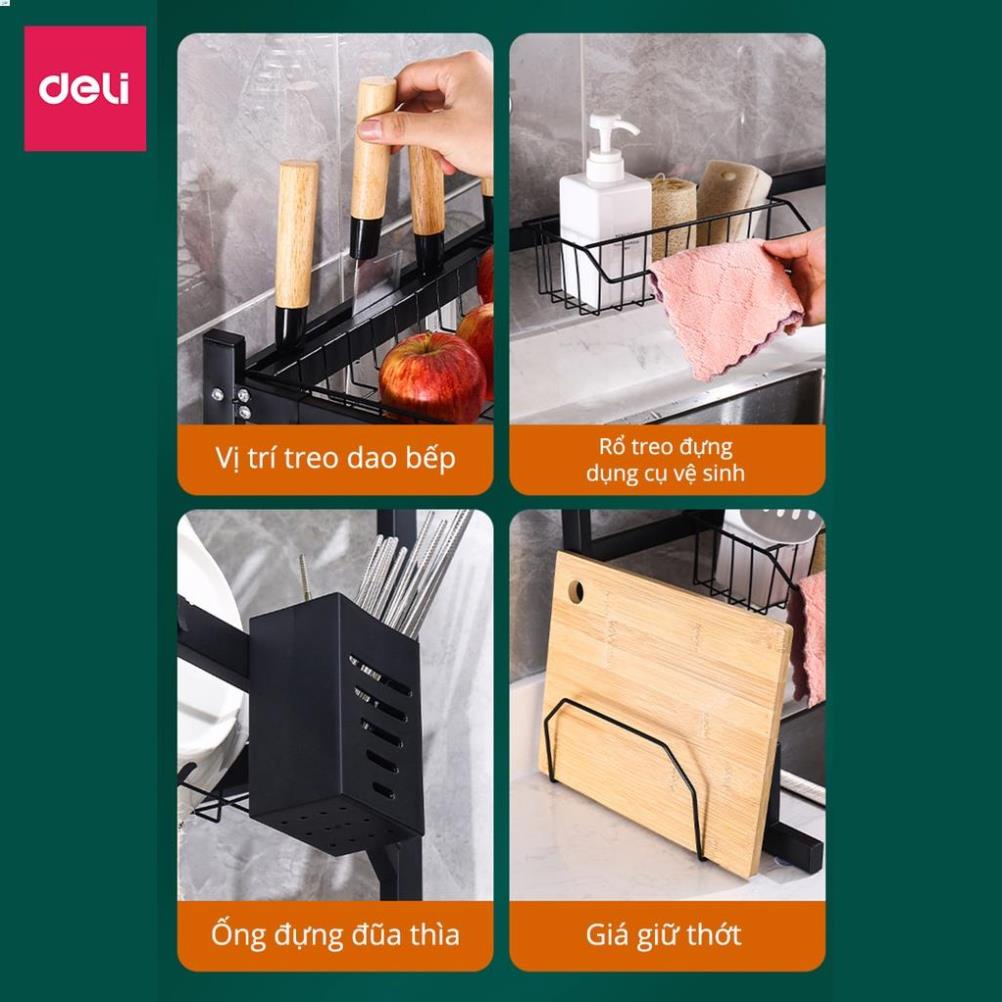 deli

Vị trí treo dao bếp

Rổ treo đựng dụng cụ vệ sinh

Ống đựng đũa thìa

Giá giữ thớt