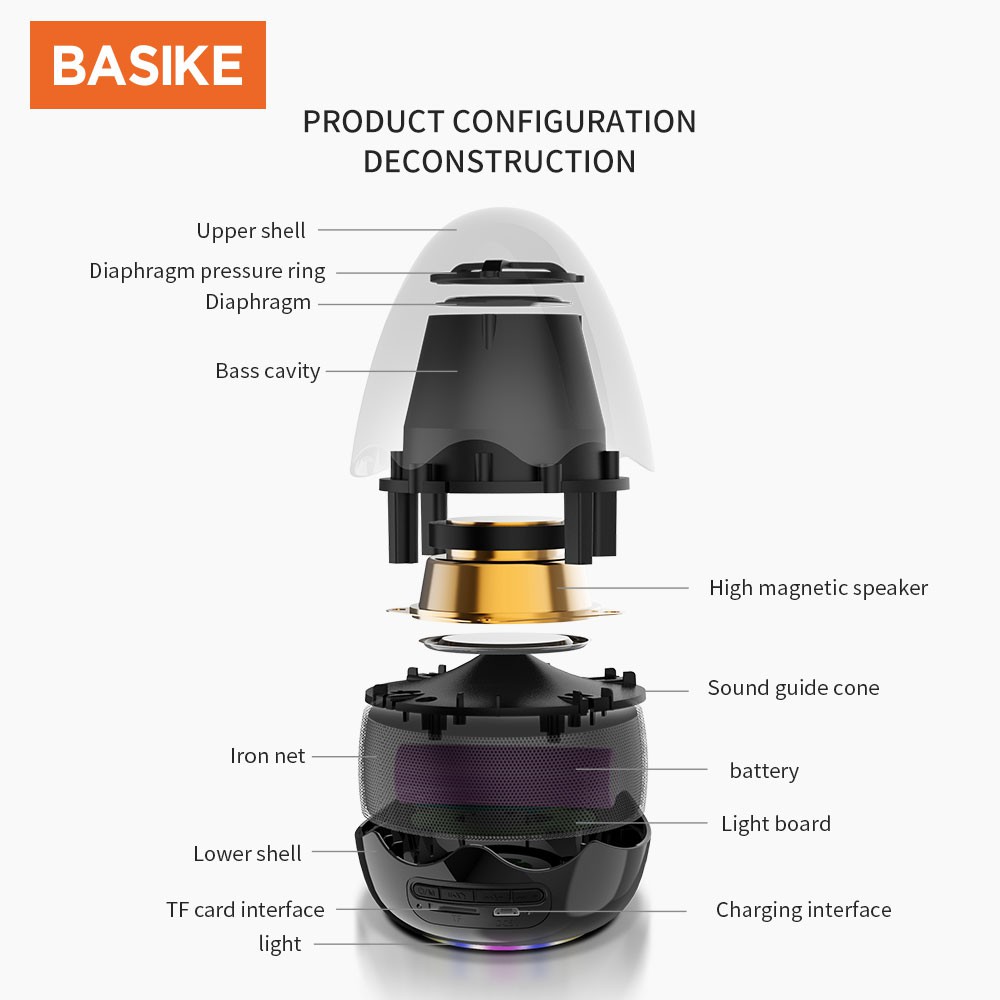 BASIKE

PRODUCT CONFIGURATION DECONSTRUCTION

Upper shell
Diaphragm pressure ring
Diaphragm
Bass cavity
High magnetic speaker
Sound guide cone
Iron net
battery
Light board
Lower shell
TF card interface
Charging interface
light