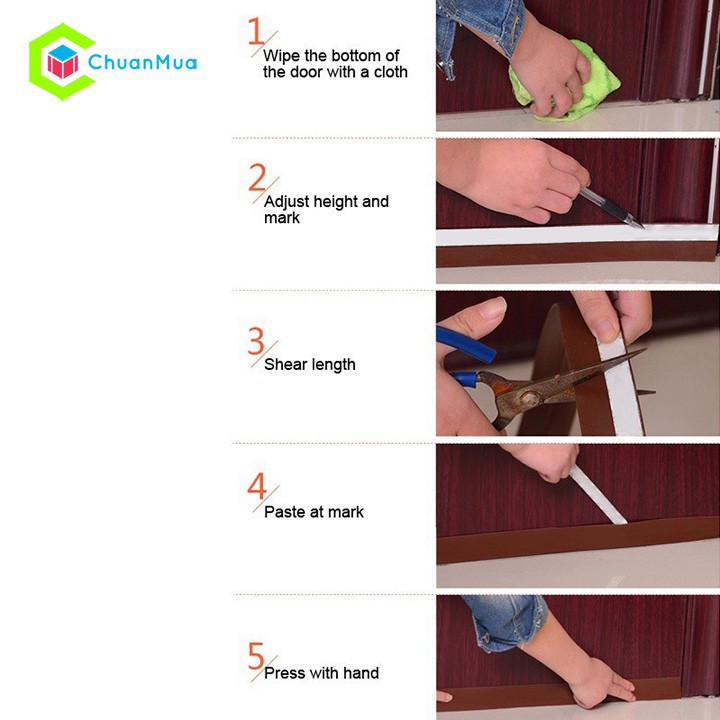 ChuanMua

1 Wipe the bottom of the door with a cloth

2 Adjust height and mark

3 Shear length

4 Paste at mark

5 Press with hand