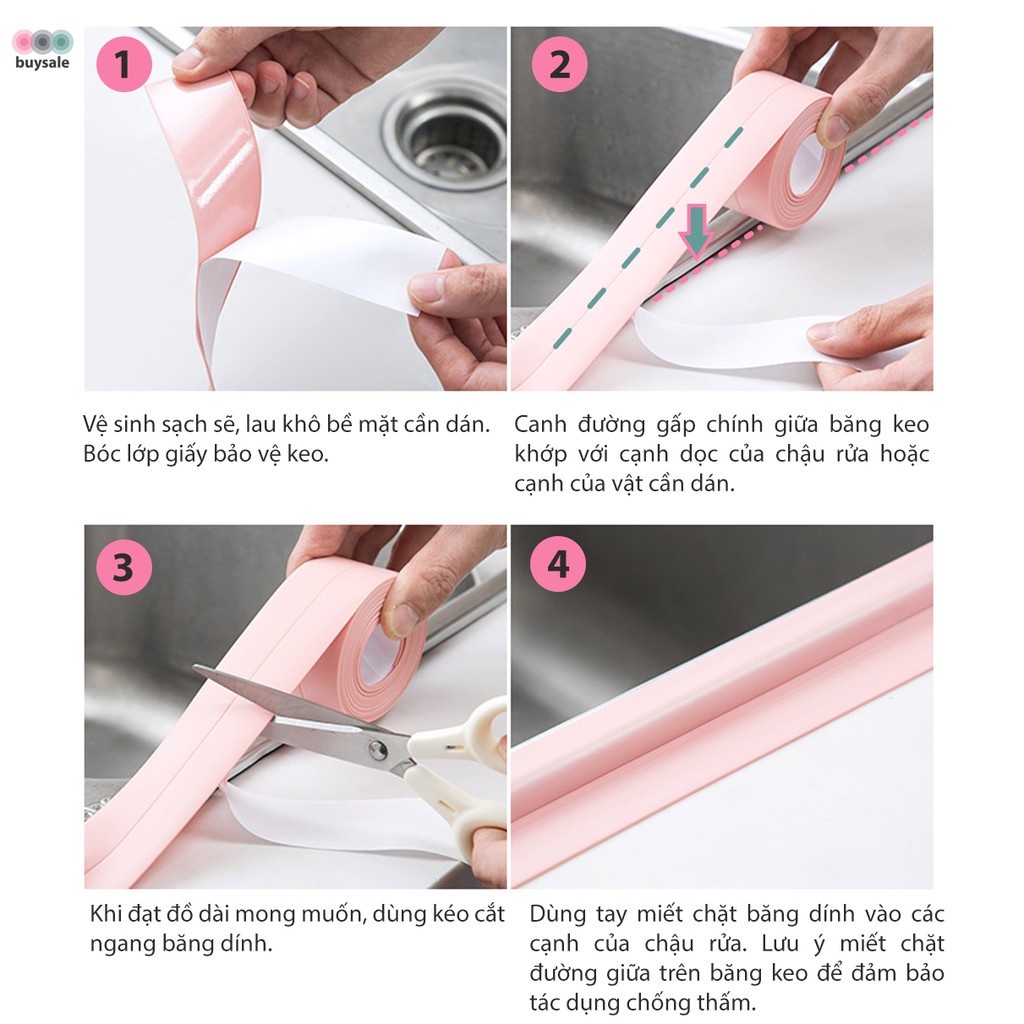 buysale

1

Vệ sinh sạch sẽ, lau khô bề mặt cần dán. Bóc lớp giấy bảo vệ keo.

2

Canh đường gấp chính giữa băng keo khớp với cạnh dọc của chậu rửa hoặc cạnh của vật cần dán.

3

Khi đạt đồ dài mong muốn, dùng kéo cắt ngang băng dính.

4

Dùng tay miết chặt băng dính vào các cạnh của chậu rửa. Lưu ý miết chặt đường giữa trên băng keo để đảm bảo tác dụng chống thấm.