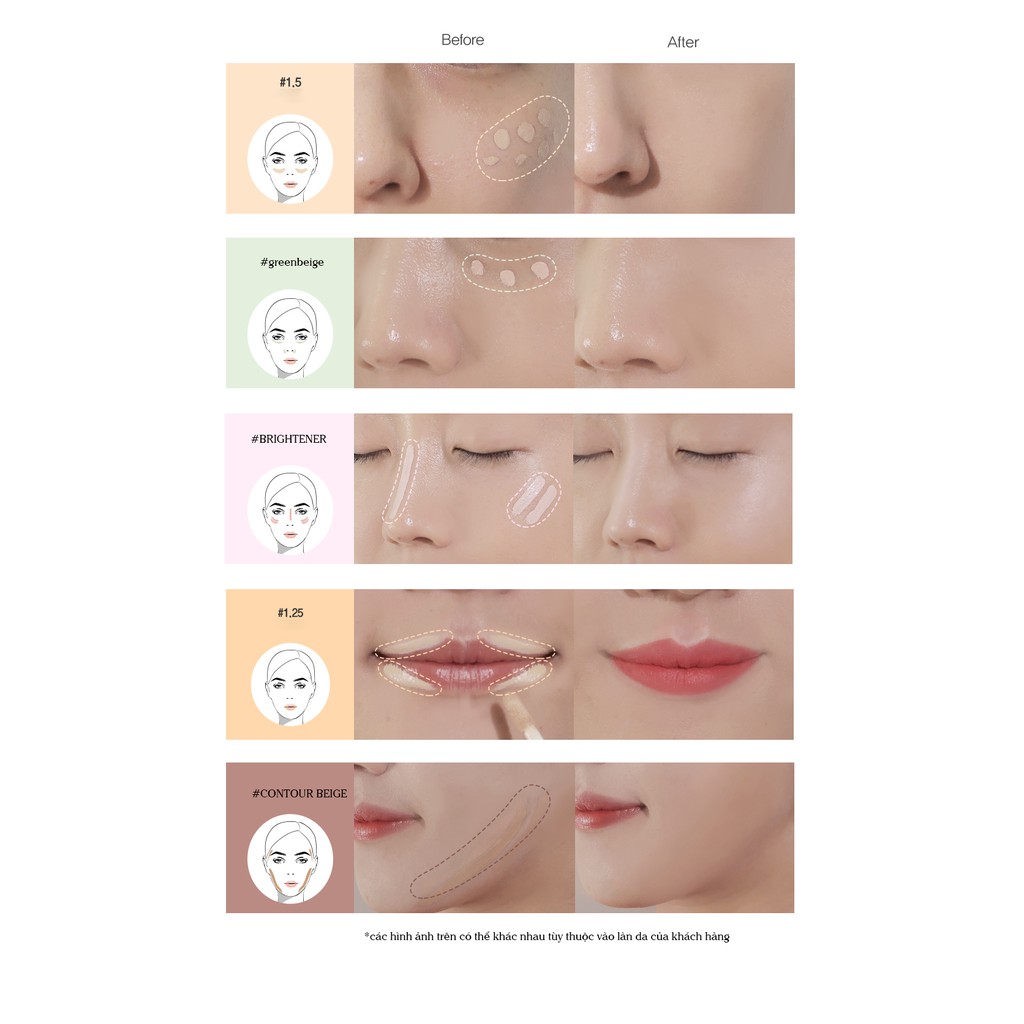 Before

After

#1.5

#greenbeige

#BRIGHTENER

#1.25

#CONTOUR BEIGE

*các hình ảnh trên có thể khác nhau tùy thuộc vào làn da của khách hàng