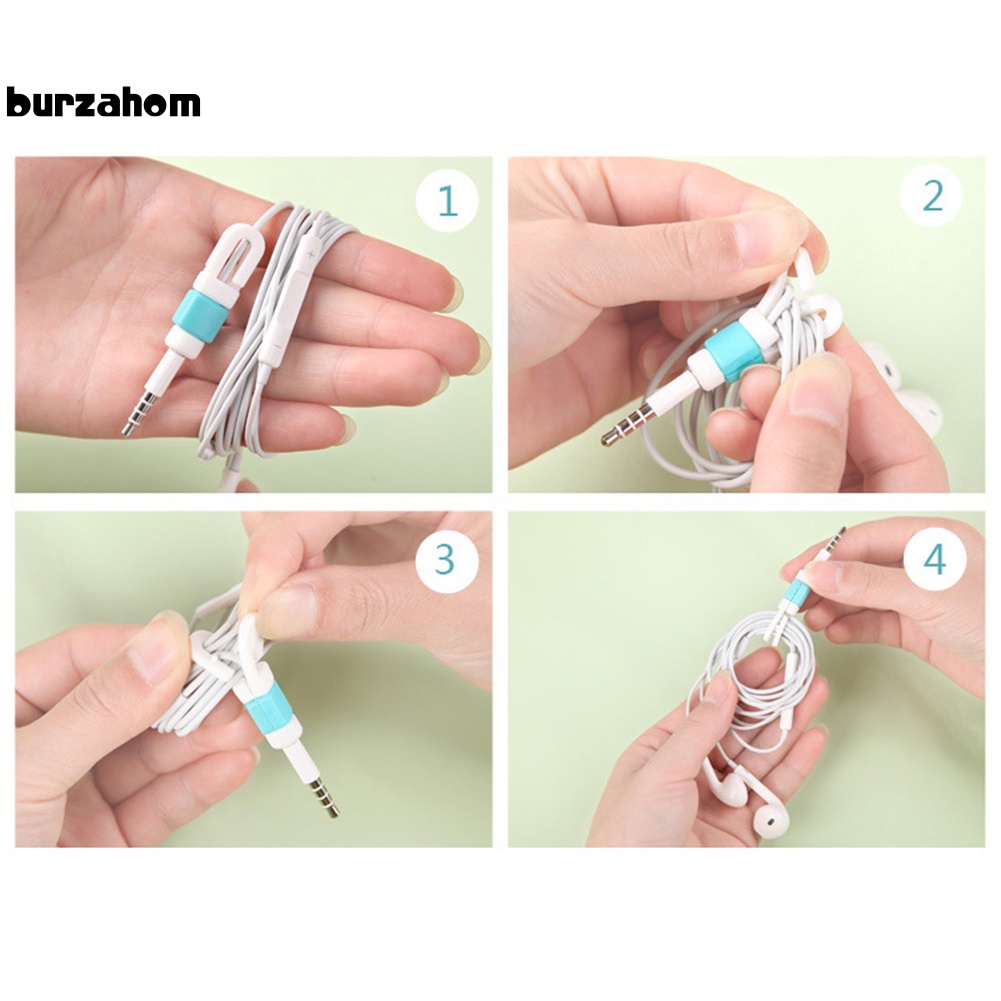 burzahom

1

2

3

4