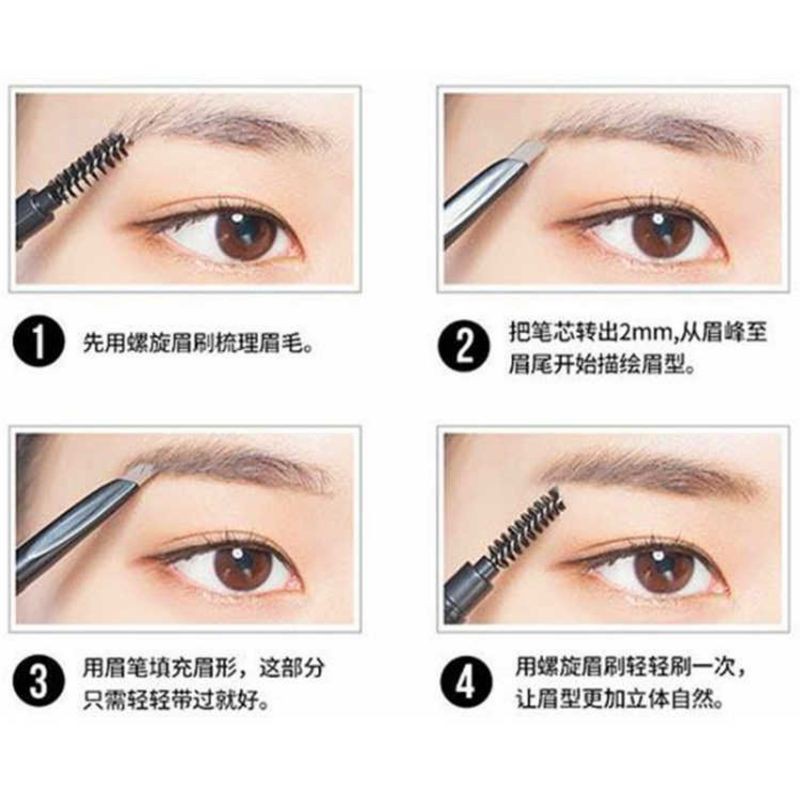 1 先用螺旋眉刷梳理眉毛。

2 把笔芯转出2mm,从眉峰至眉尾开始描绘眉型。

3 用眉笔填充眉形，这部分只需轻轻带过就好。

4 用螺旋眉刷轻轻刷一次，让眉型更加立体自然。