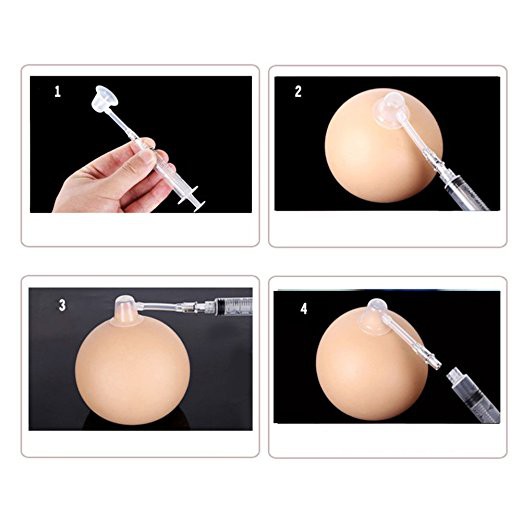 1

2

3

4