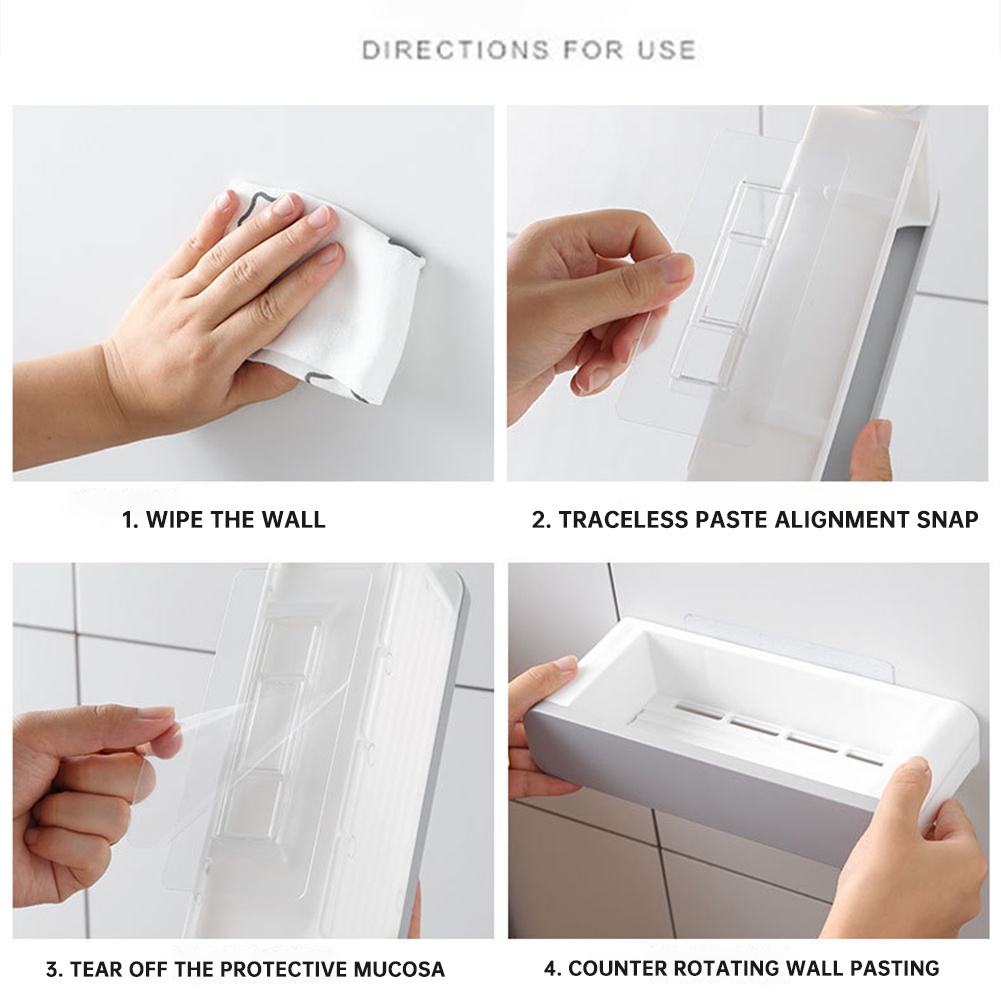 DIRECTIONS FOR USE

1. WIPE THE WALL

2. TRACELESS PASTE ALIGNMENT SNAP

3. TEAR OFF THE PROTECTIVE MUCOSA

4. COUNTER ROTATING WALL PASTING