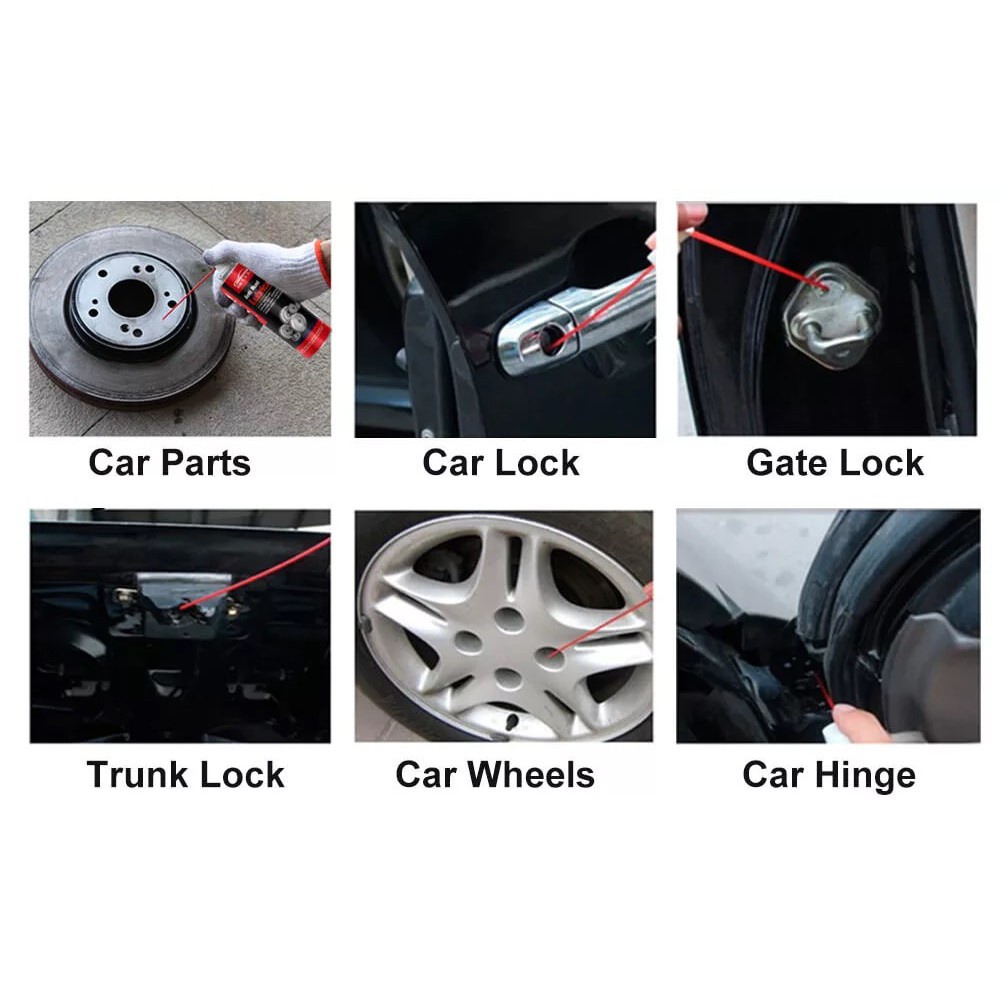 Car Parts

Car Lock

Gate Lock

Trunk Lock

Car Wheels

Car Hinge