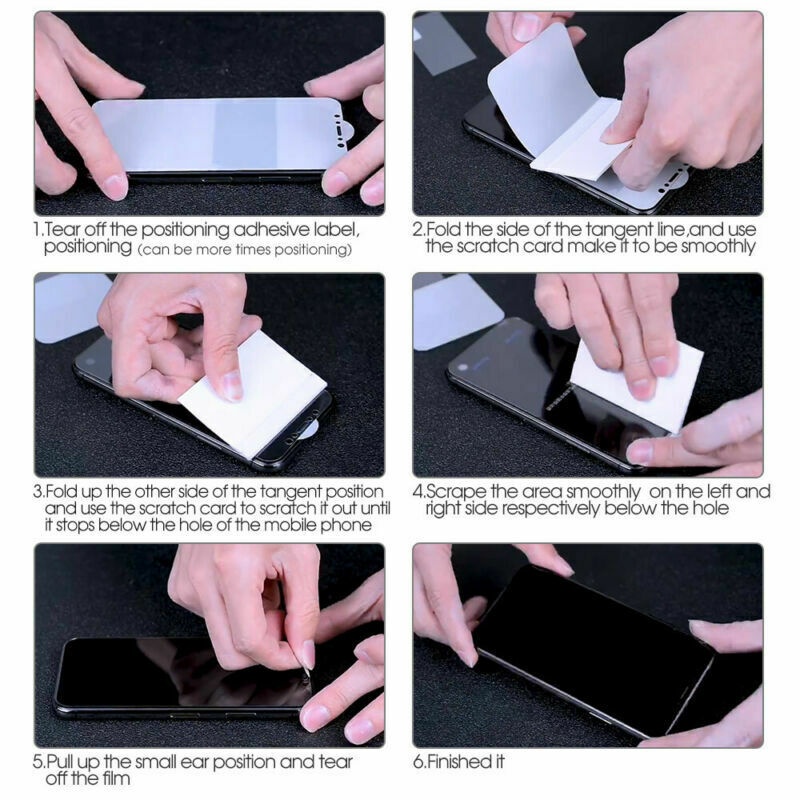 1.Tear off the positioning adhesive label, positioning (can be more times positioning)

2.Fold the side of the tangent line,and use the scratch card make it to be smoothly

3.Fold up the other side of the tangent position and use the scratch card to scratch it out until it stops below the hole of the mobile phone

4.Scrape the area smoothly on the left and right side respectively below the hole

5.Pull up the small ear position and tear off the film

6.Finished it