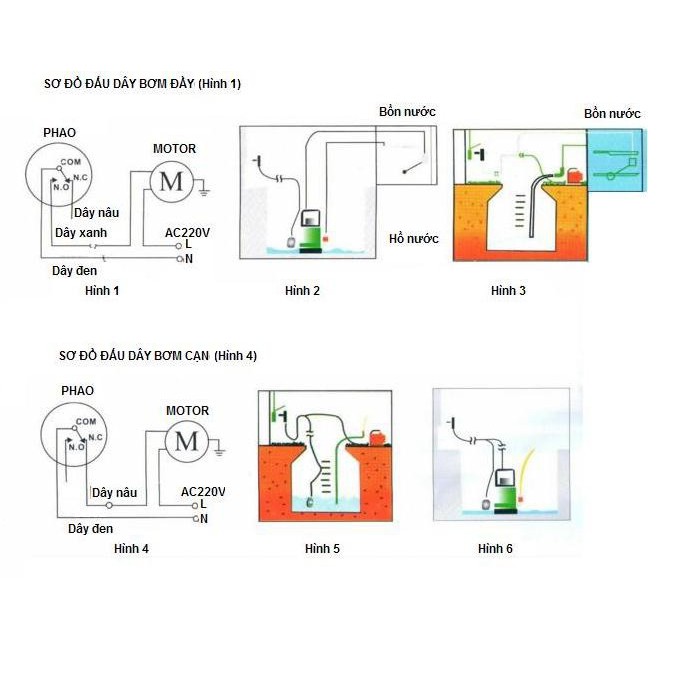 SƠ ĐỒ ĐẤU DÂY BƠM ĐẦY (Hình 1)

PHAO
COM
N.O
N.C
MOTOR
M
Dây nâu
Dây xanh
AC220V
L
N
Dây đen
Hình 1

Bồn nước
Hồ nước
Hình 2

Bồn nước
Hình 3

SƠ ĐỒ ĐẤU DÂY BƠM CẠN (Hình 4)

PHAO
COM
N.O
N.C
MOTOR
M
Dây nâu
AC220V
L
N
Dây đen
Hình 4

Hình 5

Hình 6