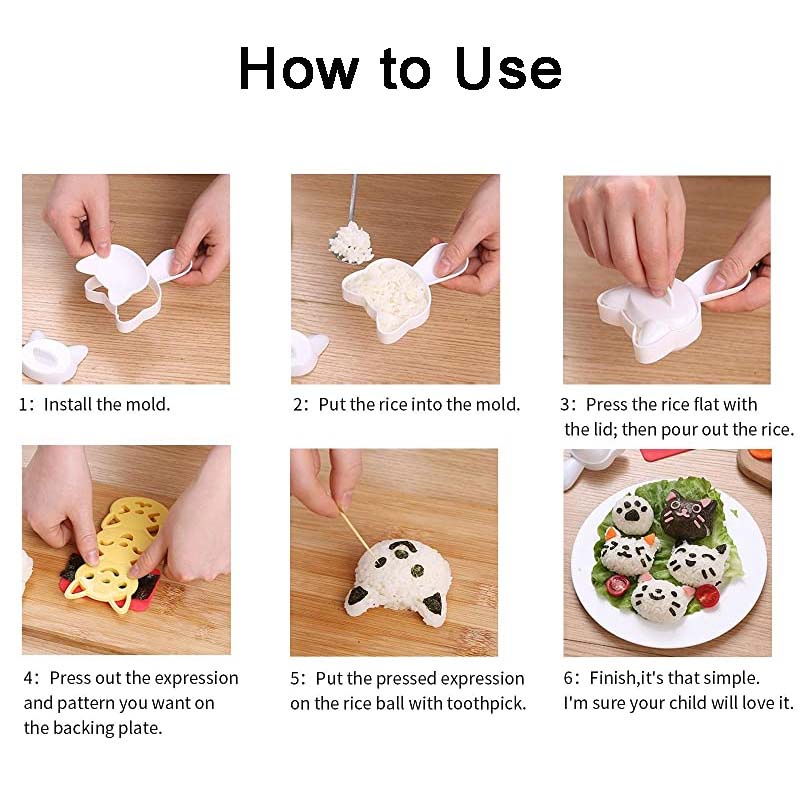 How to Use

1: Install the mold.

2: Put the rice into the mold.

3: Press the rice flat with the lid; then pour out the rice.

4: Press out the expression and pattern you want on the backing plate.

5: Put the pressed expression on the rice ball with toothpick.

6: Finish,it's that simple. I'm sure your child will love it.