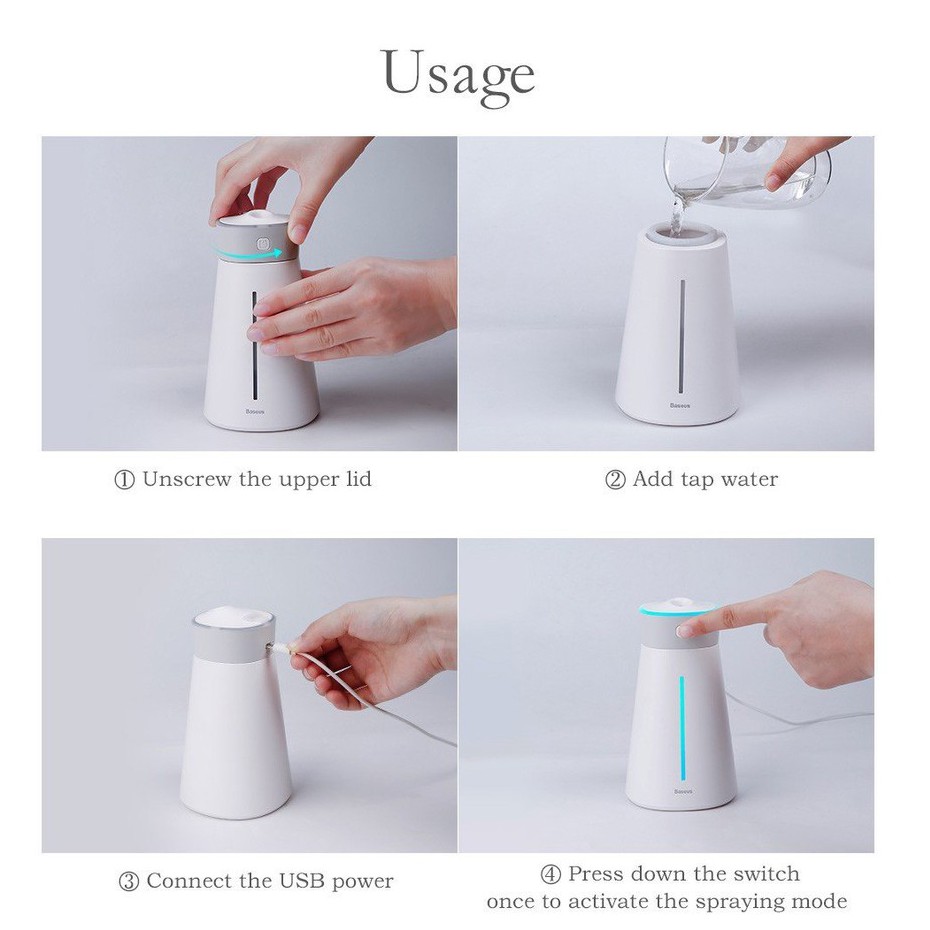 Usage

Baseus

① Unscrew the upper lid

Baseus

② Add tap water

③ Connect the USB power

Baseus

④ Press down the switch once to activate the spraying mode