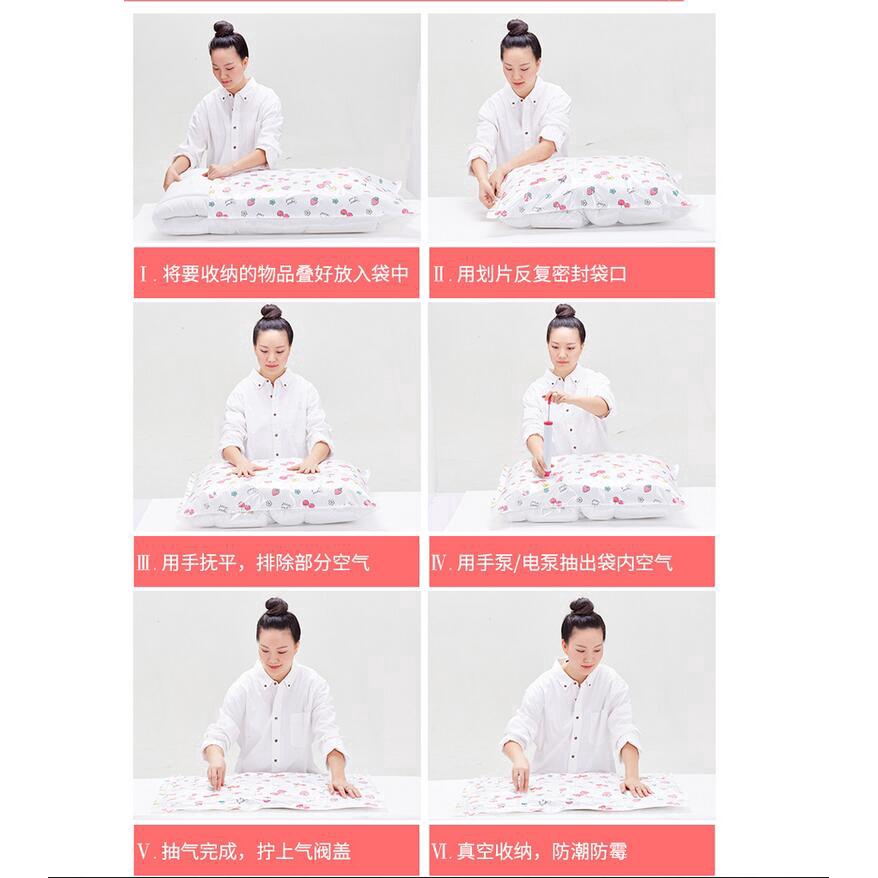 Ⅰ. 将要收纳的物品叠好放入袋中

Ⅱ. 用划片反复密封袋口

Ⅲ. 用手抚平，排除部分空气

Ⅳ. 用手泵/电泵抽出袋内空气

Ⅴ. 抽气完成，拧上气阀盖

Ⅵ. 真空收纳，防潮防霉