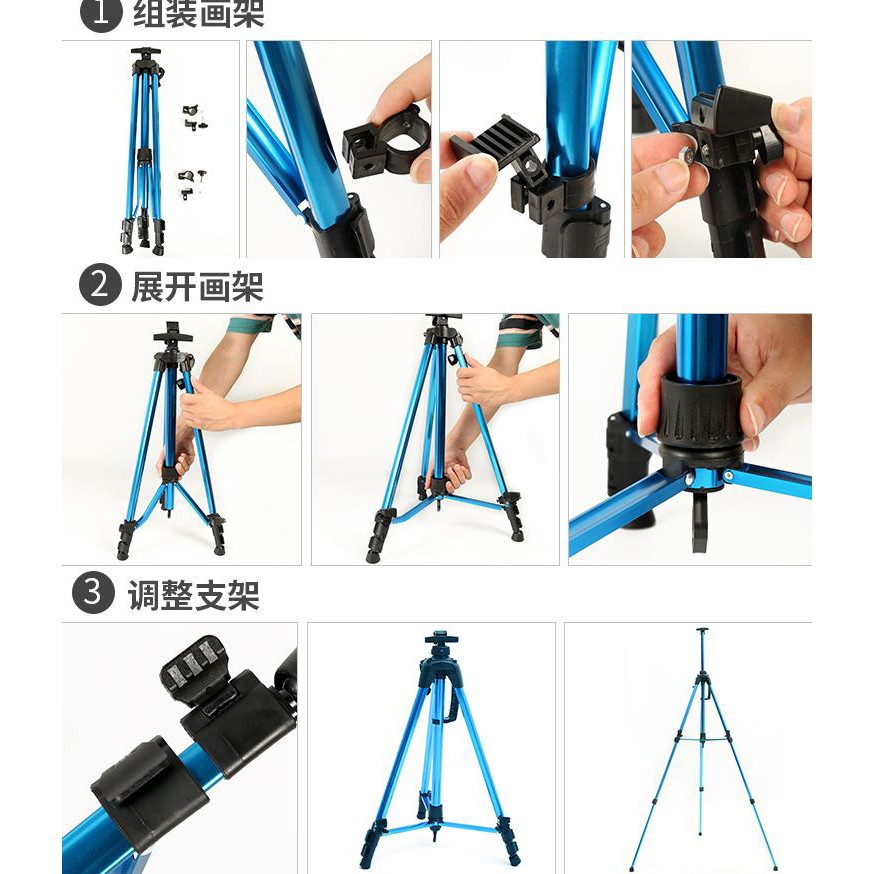 1 组装画架

2 展开画架

3 调整支架