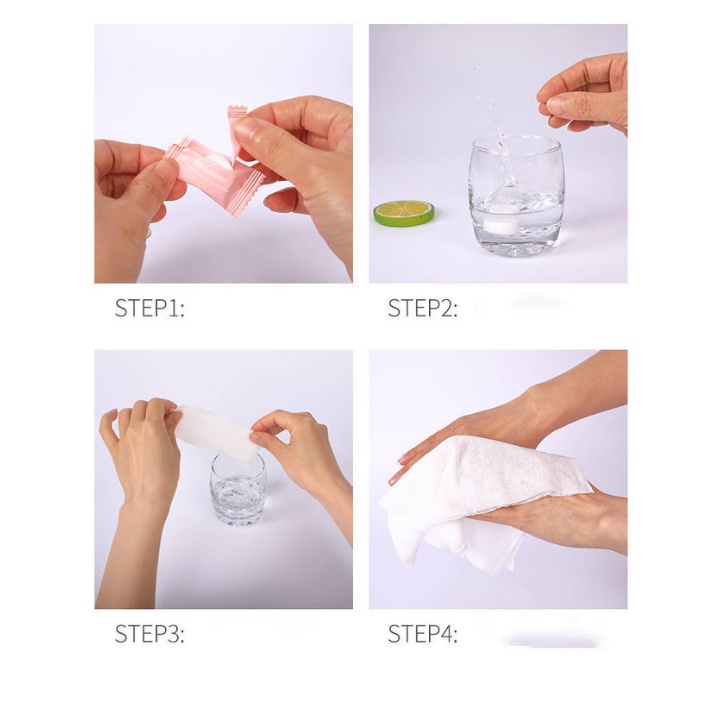 STEP1:

STEP2:

STEP3:

STEP4: