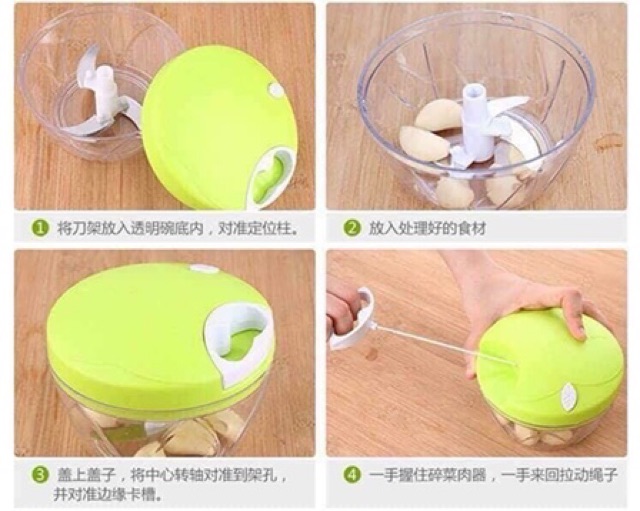 1 将刀架放入透明碗底内，对准定位柱。

2 放入处理好的食材

3 盖上盖子，将中心转轴对准到架孔，并对准边缘卡槽。

4 一手握住碎菜肉器，一手来回拉动绳子