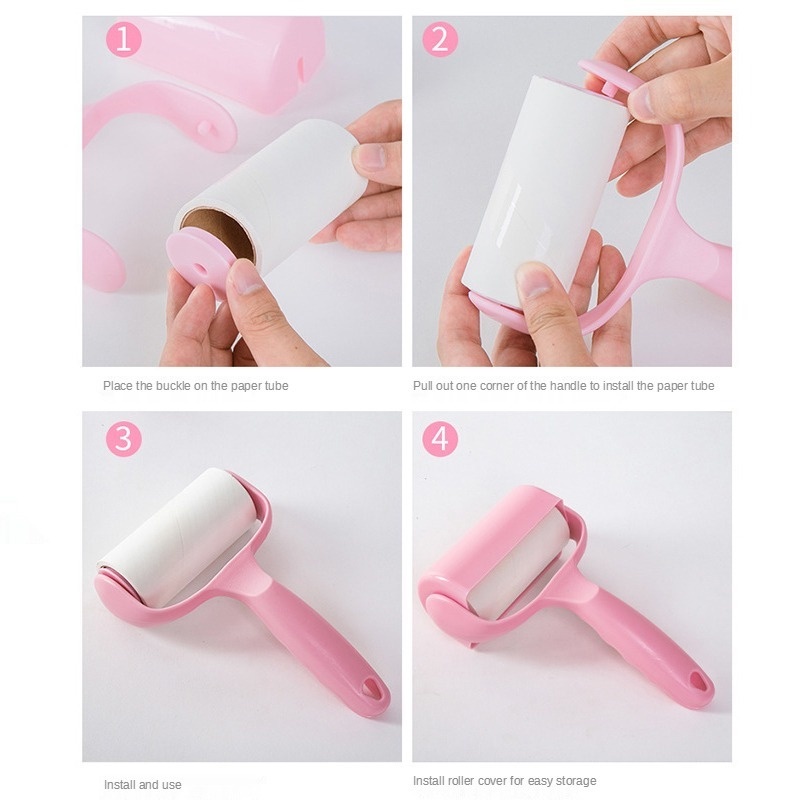 1

Place the buckle on the paper tube

2

Pull out one corner of the handle to install the paper tube

3

Install and use

4

Install roller cover for easy storage