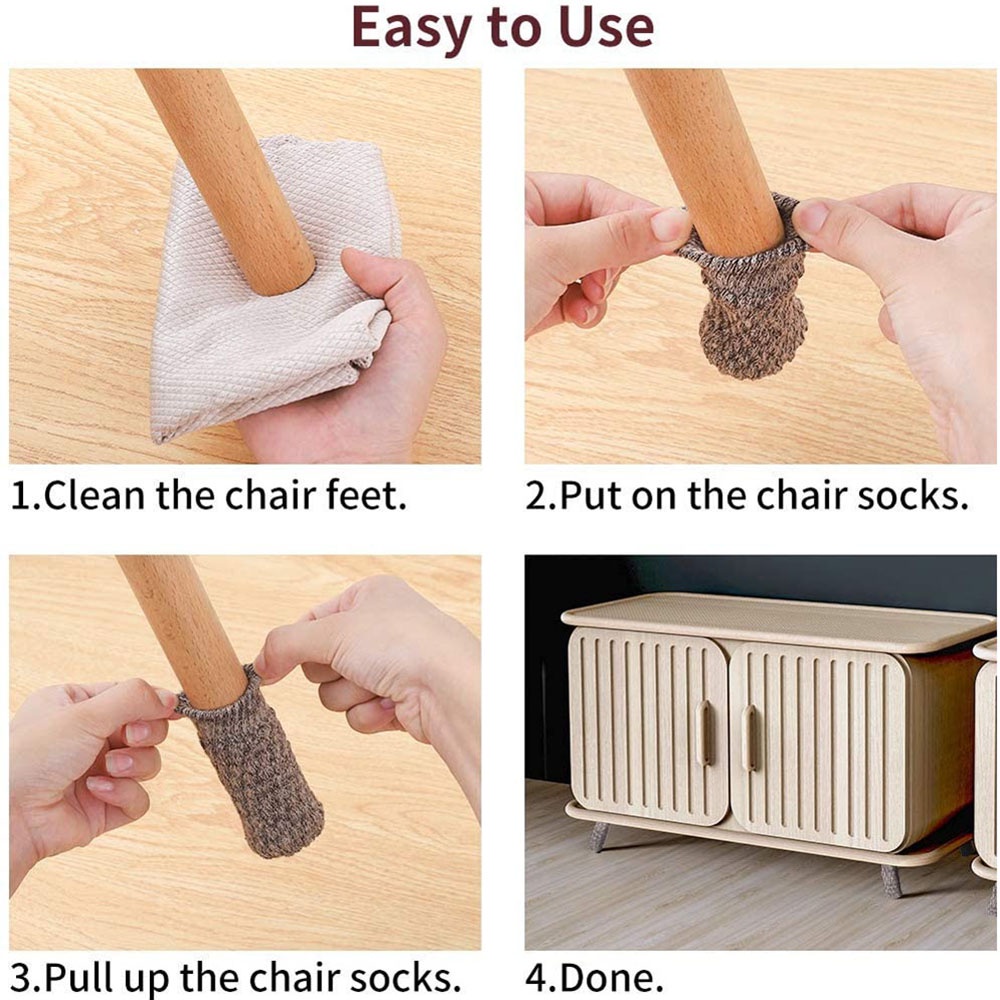 Easy to Use

1.Clean the chair feet.

2.Put on the chair socks.

3.Pull up the chair socks.

4.Done.