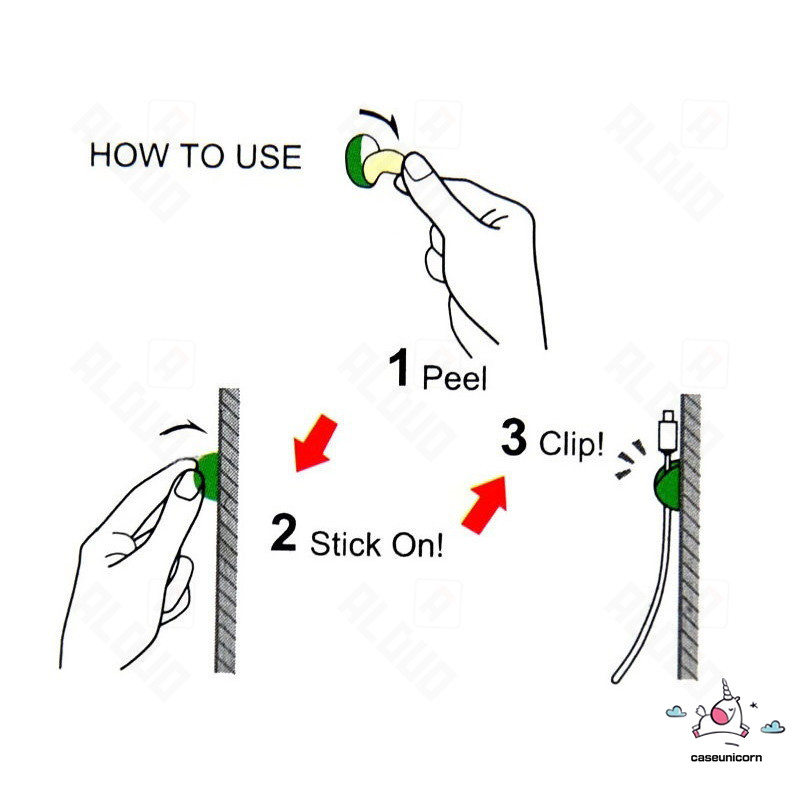 HOW TO USE

1 Peel

2 Stick On!

3 Clip!

caseunicorn