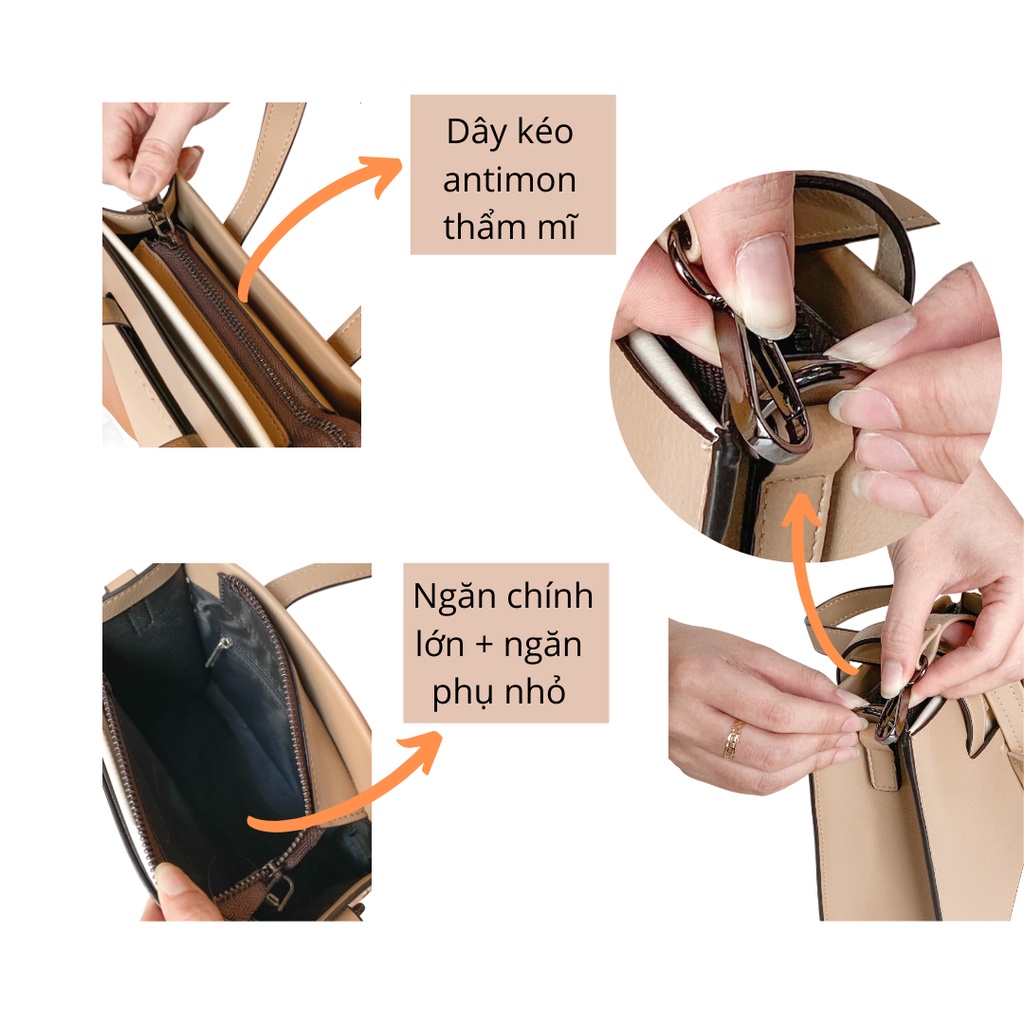 Dây kéo antimon thẩm mĩ

Ngăn chính lớn + ngăn phụ nhỏ