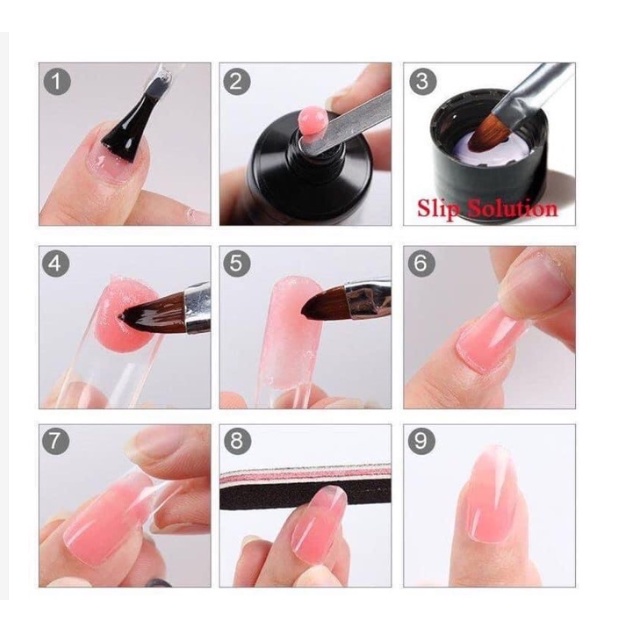 1

2

3

Slip Solution

4

5

6

7

8

9