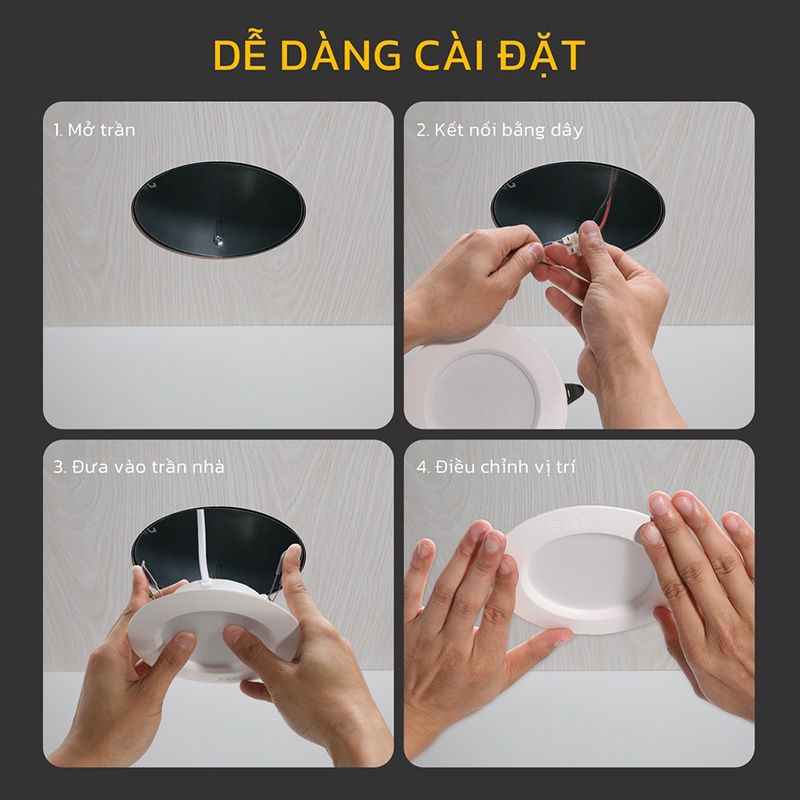 DỄ DÀNG CÀI ĐẶT

1. Mở trần

2. Kết nối bằng dây

3. Đưa vào trần nhà

4. Điều chỉnh vị trí