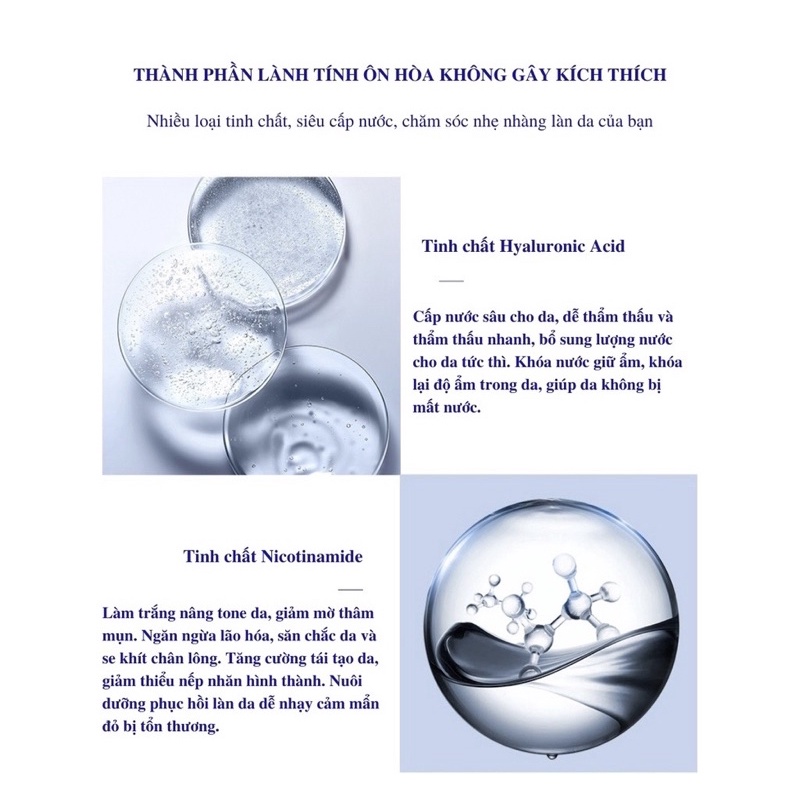 THÀNH PHẦN LÀNH TÍNH ÔN HÒA KHÔNG GÂY KÍCH THÍCH

Nhiều loại tinh chất, siêu cấp nước, chăm sóc nhẹ nhàng làn da của bạn

Tinh chất Hyaluronic Acid

Cấp nước sâu cho da, dễ thẩm thấu và thẩm thấu nhanh, bổ sung lượng nước cho da tức thì. Khóa nước giữ ẩm, khóa lại độ ẩm trong da, giúp da không bị mất nước.

Tinh chất Nicotinamide

Làm trắng nâng tone da, giảm mờ thâm mụn. Ngăn ngừa lão hóa, săn chắc da và se khít chân lông. Tăng cường tái tạo da, giảm thiểu nếp nhăn hình thành. Nuôi dưỡng phục hồi làn da dễ nhạy cảm mẩn đỏ bị tổn thương.